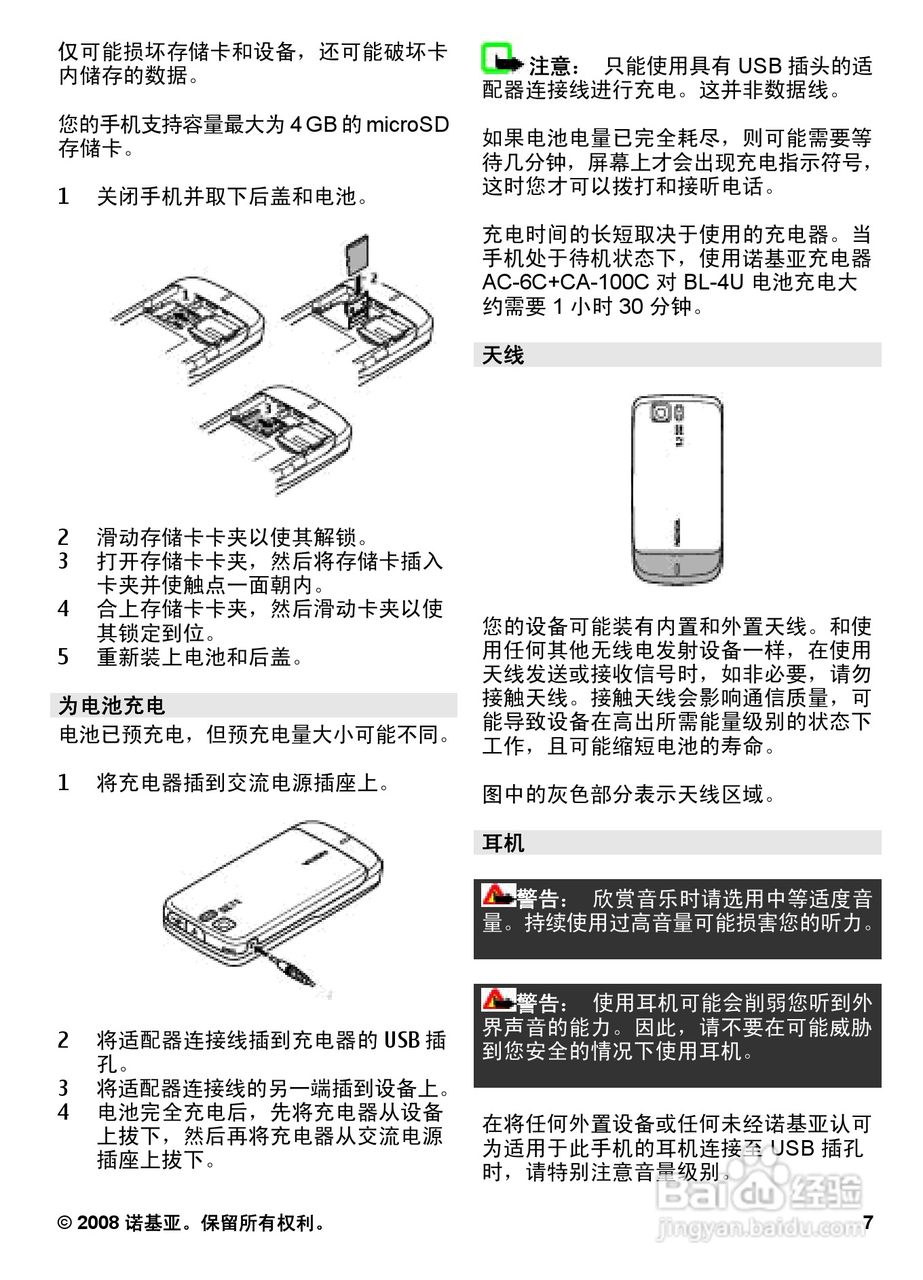 仅可能损坏存储卡和设备，还可能破坏卡内储存的数据。

您的手机支持容量最大为 4 GB 的 microSD 存储卡。

1 关闭手机并取下后盖和电池。

1

2

3

2 滑动存储卡卡夹以使其解锁。
3 打开存储卡卡夹，然后将存储卡插入卡夹并使触点一面朝内。
4 合上存储卡卡夹，然后滑动卡夹以使其锁定到位。
5 重新装上电池和后盖。

为电池充电

电池已预充电，但预充电量大小可能不同。

1 将充电器插到交流电源插座上。

2 将适配器连接线插到充电器的 USB 插孔。
3 将适配器连接线的另一端插到设备上。
4 电池完全充电后，先将充电器从设备上拔下，然后再将充电器从交流电源插座上拔下。

注意： 只能使用具有 USB 插头的适配器连接线进行充电。这并非数据线。

如果电池电量已完全耗尽，则可能需要等待几分钟，屏幕上才会出现充电指示符号，这时您才可以拨打和接听电话。

充电时间的长短取决于使用的充电器。当手机处于待机状态下，使用诺基亚充电器 AC-6C+CA-100C 对 BL-4U 电池充电大约需要 1 小时 30 分钟。

天线

您的设备可能装有内置和外置天线。和使用任何其他无线电发射设备一样，在使用天线发送或接收信号时，如非必要，请勿接触天线。接触天线会影响通信质量，可能导致设备在高出所需能量级别的状态下工作，且可能缩短电池的寿命。

图中的灰色部分表示天线区域。

耳机

警告： 欣赏音乐时请选用中等适度音量。持续使用过高音量可能损害您的听力。

警告： 使用耳机可能会削弱您听到外界声音的能力。因此，请不要在可能威胁到您安全的情况下使用耳机。

在将任何外置设备或任何未经诺基亚认可为适用于此手机的耳机连接至 USB 插孔时，请特别注意音量级别。

© 2008 诺基亚。保留所有权利。

7

Baidu经验
jingyan.baidu.com