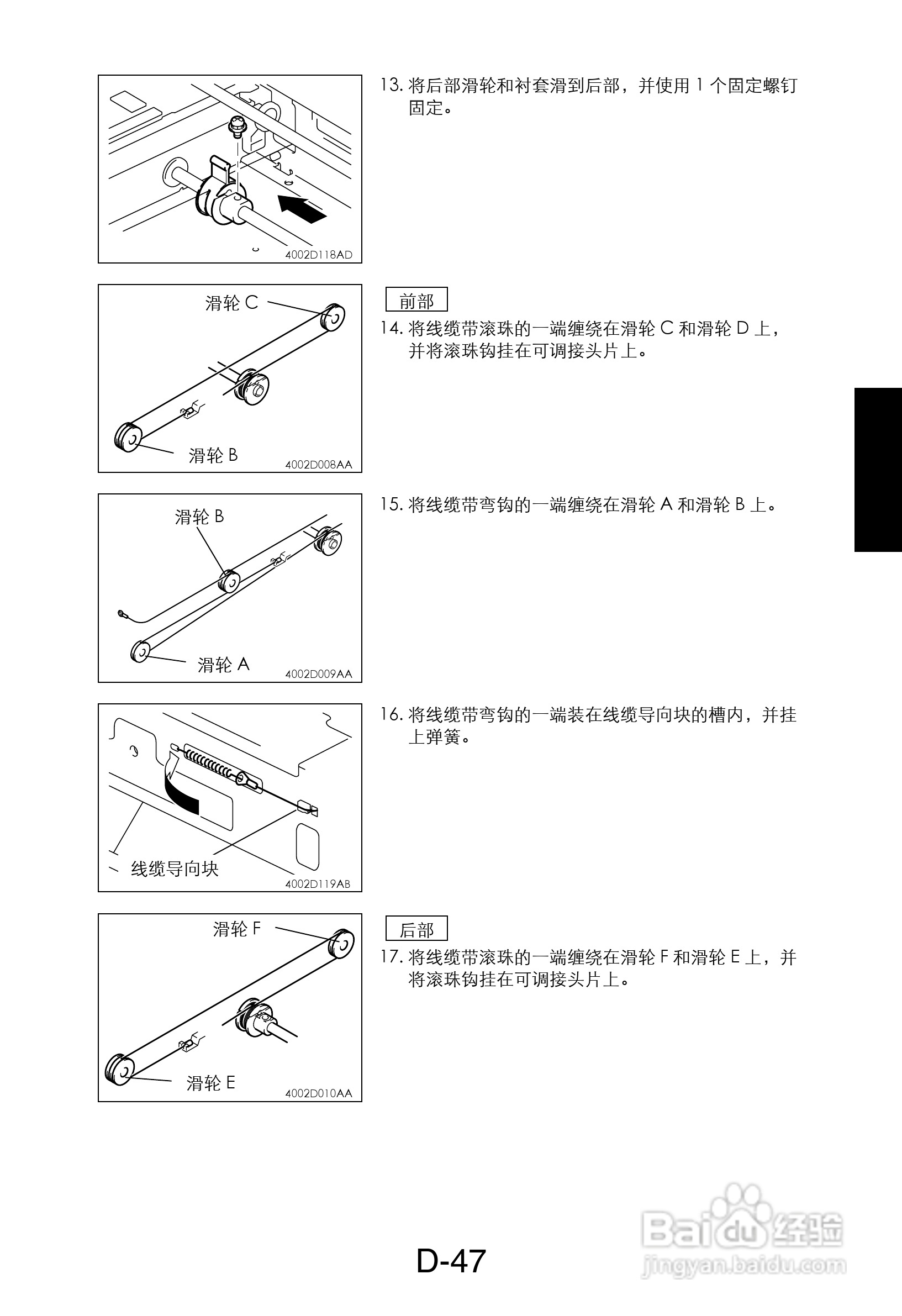 4002D118AD

13. 将后部滑轮和衬套滑到后部，并使用 1 个固定螺钉固定。

滑轮 C

滑轮 B

4002D008AA

前部

14. 将线缆带滚珠的一端缠绕在滑轮 C 和滑轮 D 上，并将滚珠钩挂在可调接头片上。

滑轮 B

滑轮 A

4002D009AA

15. 将线缆带弯钩的一端缠绕在滑轮 A 和滑轮 B 上。

线缆导向块

4002D119AB

16. 将线缆带弯钩的一端装在线缆导向块的槽内，并挂上弹簧。

滑轮 F

滑轮 E

4002D010AA

后部

17. 将线缆带滚珠的一端缠绕在滑轮 F 和滑轮 E 上，并将滚珠钩挂在可调接头片上。

D-47

Baidu 经验
jingyan.baidu.com