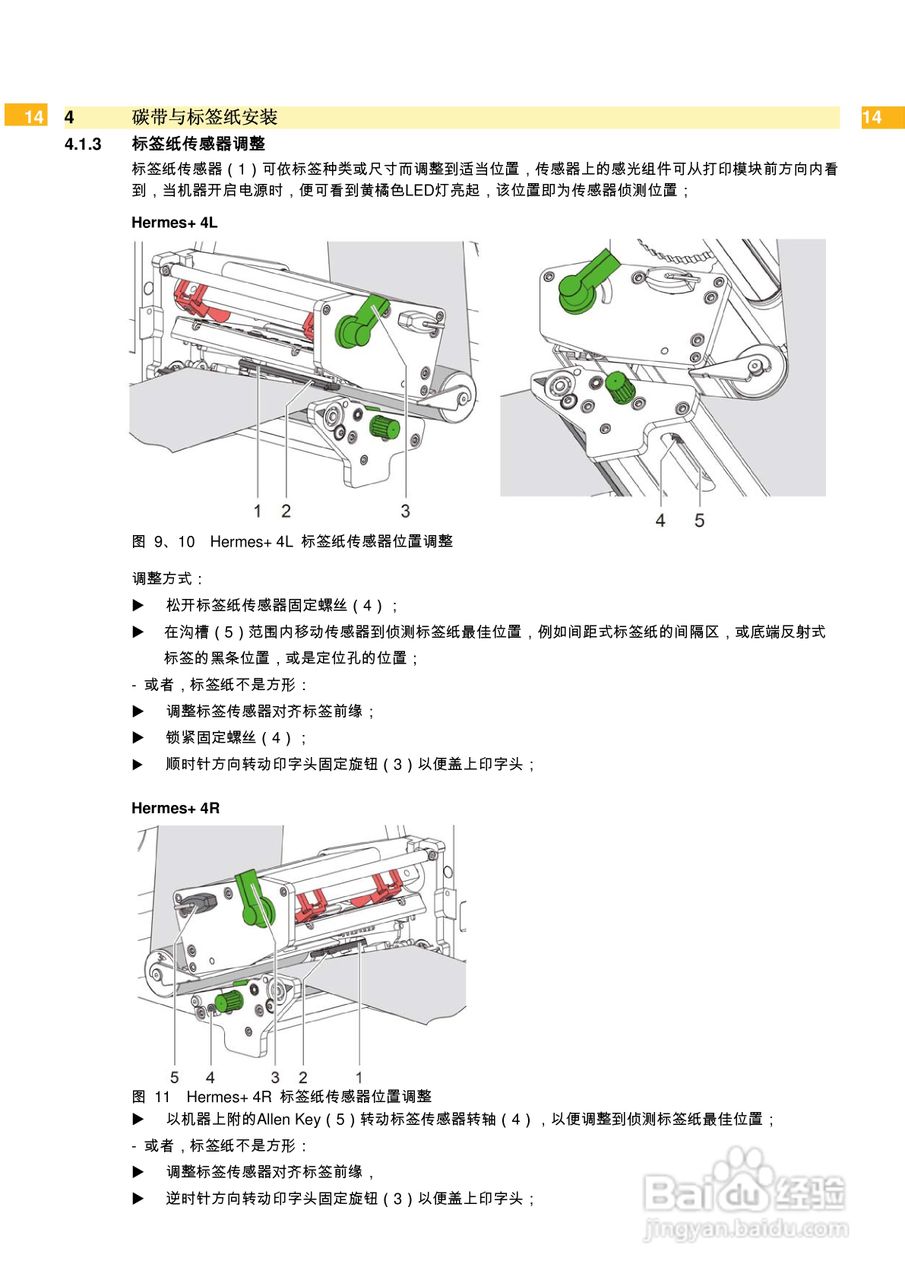 14 4 碳带与标签纸安装 14

4.1.3 标签纸传感器调整

标签纸传感器(1)可依标签种类或尺寸而调整到适当位置，传感器上的感光组件可从打印模块前方向内看到，当机器开启电源时，便可看到黄橘色LED灯亮起，该位置即为传感器侦测位置；

Hermes+ 4L

1 2 3

4 5

图 9、10 Hermes+ 4L 标签纸传感器位置调整

调整方式：

▶ 松开标签纸传感器固定螺丝(4)；

▶ 在沟槽(5)范围内移动传感器到侦测标签纸最佳位置，例如间距式标签纸的间隔区，或底端反射式标签的黑条位置，或是定位孔的位置；

- 或者，标签纸不是方形：

▶ 调整标签传感器对齐标签前缘；

▶ 锁紧固定螺丝(4)；

▶ 顺时针方向转动印字头固定旋钮(3)以便盖上印字头；

Hermes+ 4R

5 4 3 2 1

图 11 Hermes+ 4R 标签纸传感器位置调整

▶ 以机器上附的Allen Key(5)转动标签传感器转轴(4)，以便调整到侦测标签纸最佳位置；

- 或者，标签纸不是方形：

▶ 调整标签传感器对齐标签前缘，

▶ 逆时针方向转动印字头固定旋钮(3)以便盖上印字头；

Baidu经验
jingyan.baidu.com