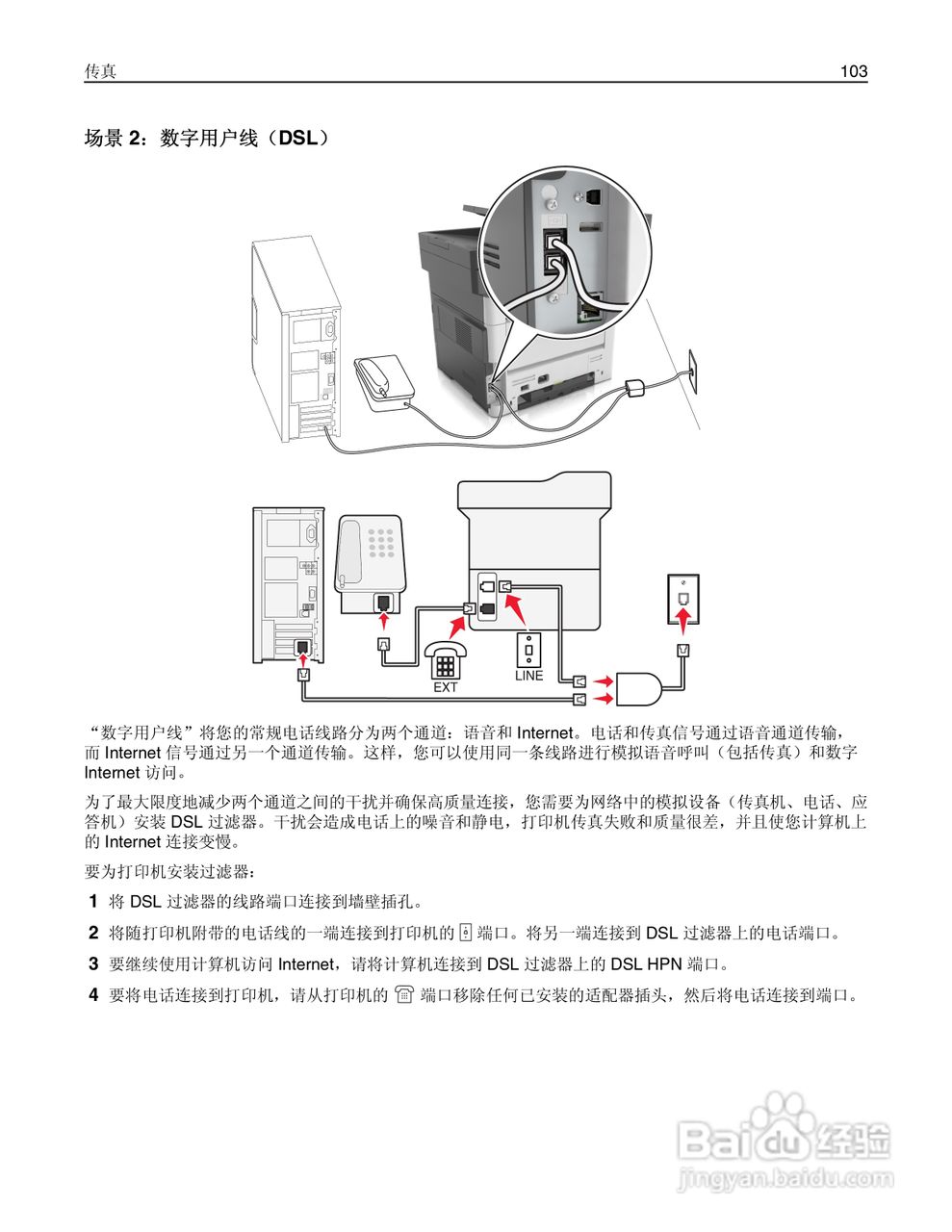 传真 103

场景 2：数字用户线（DSL）

EXT

LINE

“数字用户线”将您的常规电话线路分为两个通道：语音和 Internet。电话和传真信号通过语音通道传输，而 Internet 信号通过另一个通道传输。这样，您可以使用同一条线路进行模拟语音呼叫（包括传真）和数字 Internet 访问。

为了最大限度地减少两个通道之间的干扰并确保高质量连接，您需要为网络中的模拟设备（传真机、电话、应答机）安装 DSL 过滤器。干扰会造成电话上的噪音和静电，打印机传真失败和质量很差，并且使您计算机上的 Internet 连接变慢。

要为打印机安装过滤器：

1 将 DSL 过滤器的线路端口连接到墙壁插孔。

2 将随打印机附带的电话线的一端连接到打印机的 端口。将另一端连接到 DSL 过滤器上的电话端口。

3 要继续使用计算机访问 Internet，请将计算机连接到 DSL 过滤器上的 DSL HPN 端口。

4 要将电话连接到打印机，请从打印机的 端口移除任何已安装的适配器插头，然后将电话连接到端口。

Baidu 经验
jingyan.baidu.com