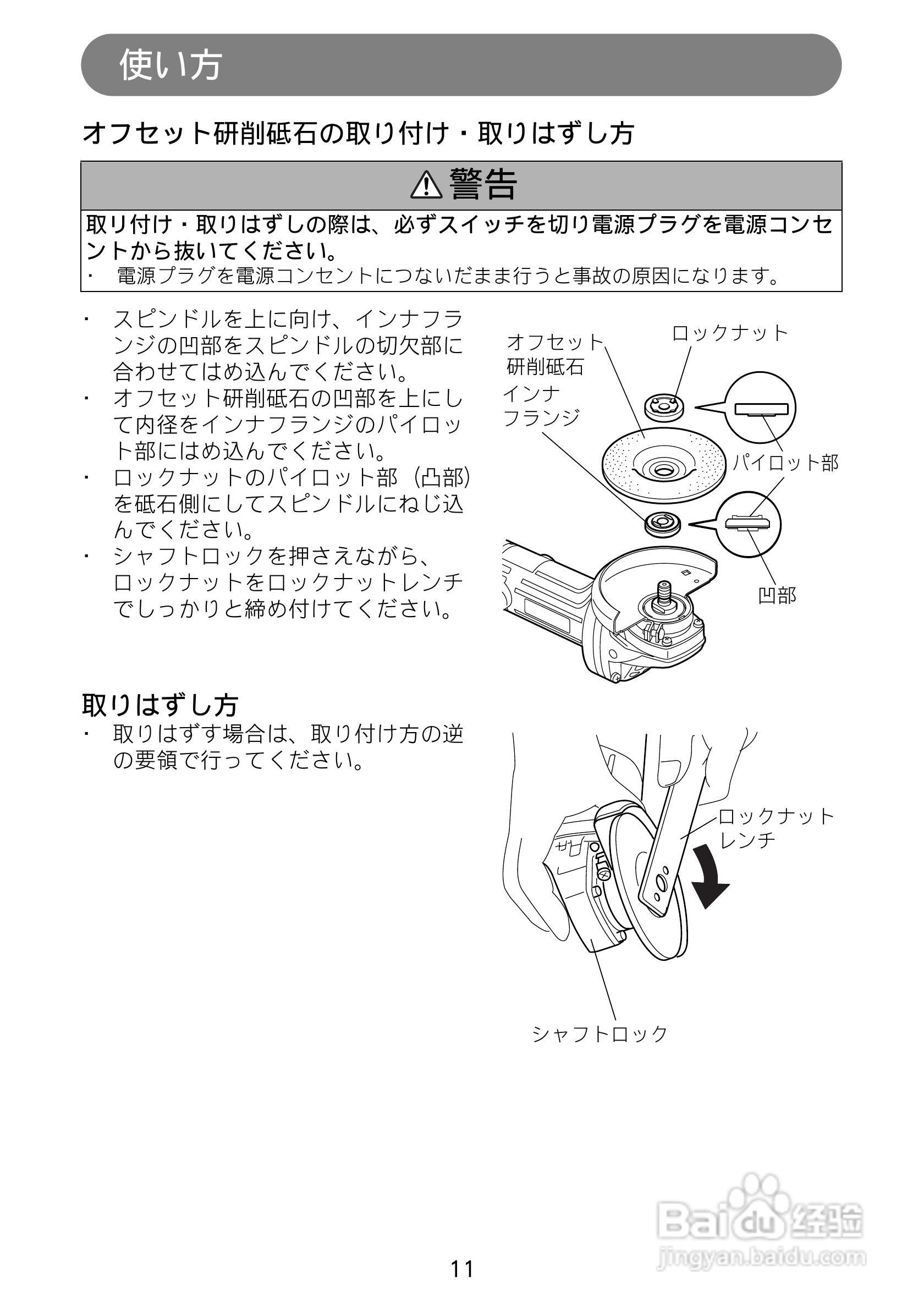 使い方

オフセット研削砥石の取り付け・取りはずし方

警告

取り付け・取りはずしの際は、必ずスイッチを切り電源プラグを電源コンセントから抜いてください。
・ 電源プラグを電源コンセントにつないだまま行うと事故の原因になります。

・ スピンドルを上に向け、インナフランジの凹部をスピンドルの切欠部に合わせてはめ込んでください。
・ オフセット研削砥石の凹部を上にして内径をインナフランジのパイロット部にはめ込んでください。
・ ロックナットのパイロット部（凸部）を砥石側にしてスピンドルにねじ込んでください。
・ シャフトロックを押さえながら、ロックナットをロックナットレンチでしっかりと締め付けてください。

オフセット研削砥石
ロックナット
インナフランジ
パイロット部
凹部

取りはずし方
・ 取りはずす場合は、取り付け方の逆の要領で行ってください。

ロックナットレンチ
シャフトロック

Baidu 经验
jingyan.baidu.com

11