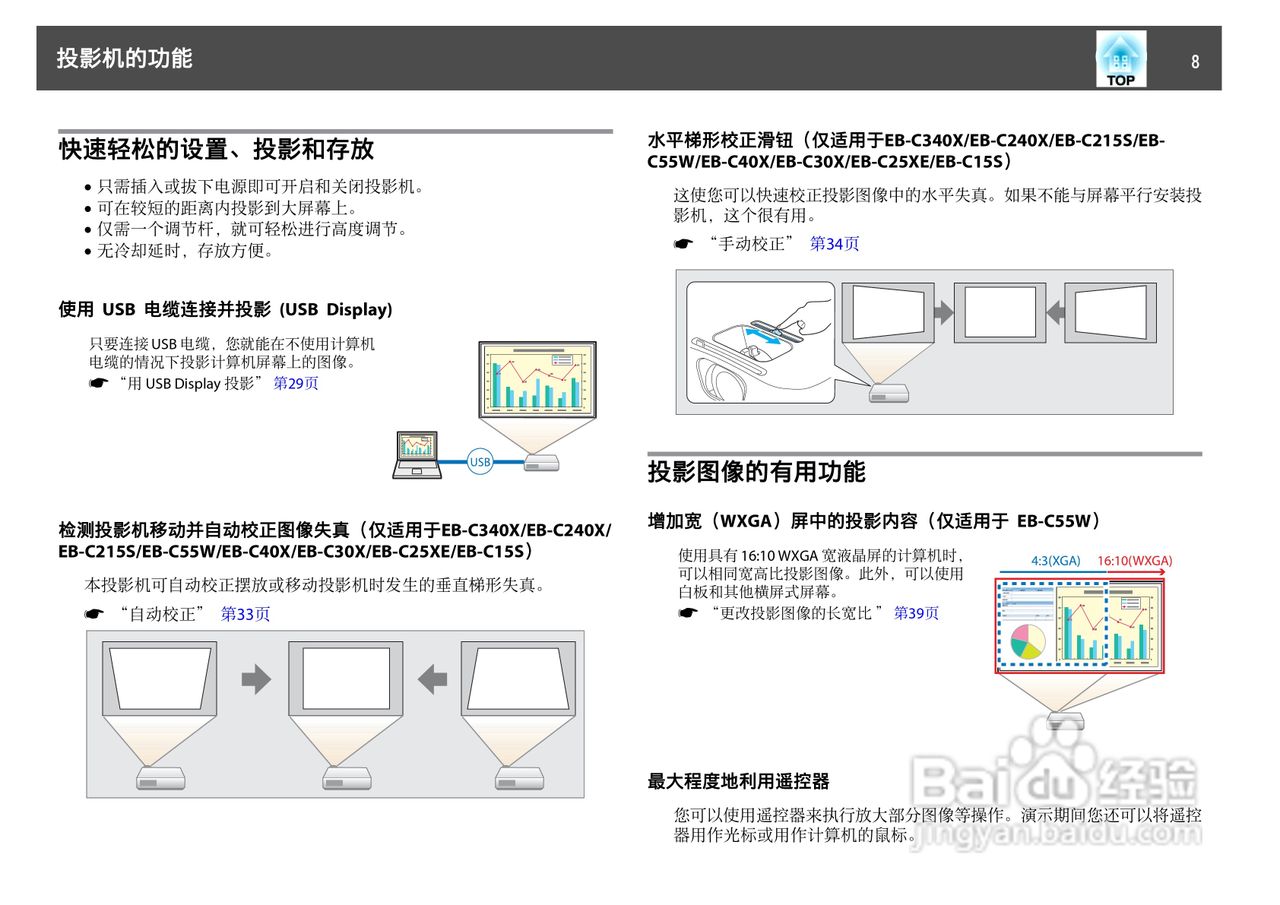 投影机的功能

TOP

8

快速轻松的设置、投影和存放

• 只需插入或拔下电源即可开启和关闭投影机。
• 可在较短的距离内投影到大屏幕上。
• 仅需一个调节杆，就可轻松进行高度调节。
• 无冷却延时，存放方便。

使用 USB 电缆连接并投影 (USB Display)

只要连接 USB 电缆，您就能在不使用计算机电缆的情况下投影计算机屏幕上的图像。

☛ “用 USB Display 投影” 第29页

USB

检测投影机移动并自动校正图像失真（仅适用于EB-C340X/EB-C240X/EB-C215S/EB-C55W/EB-C40X/EB-C30X/EB-C25XE/EB-C15S）

本投影机可自动校正摆放或移动投影机时发生的垂直梯形失真。

☛ “自动校正” 第33页

水平梯形校正滑钮（仅适用于EB-C340X/EB-C240X/EB-C215S/EB-C55W/EB-C40X/EB-C30X/EB-C25XE/EB-C15S）

这使您可以快速校正投影图像中的水平失真。如果不能与屏幕平行安装投影机，这个很有用。

☛ “手动校正” 第34页

投影图像的有用功能

增加宽（WXGA）屏中的投影内容（仅适用于 EB-C55W）

使用具有 16:10 WXGA 宽液晶屏的计算机时，可以相同宽高比投影图像。此外，可以使用白板和其他横屏式屏幕。

☛ “更改投影图像的长宽比 ” 第39页

4:3(XGA)

16:10(WXGA)

最大程度地利用遥控器

您可以使用遥控器来执行放大部分图像等操作。演示期间您还可以将遥控器用作光标或用作计算机的鼠标。

Baidu 经验
jingyan.baidu.com