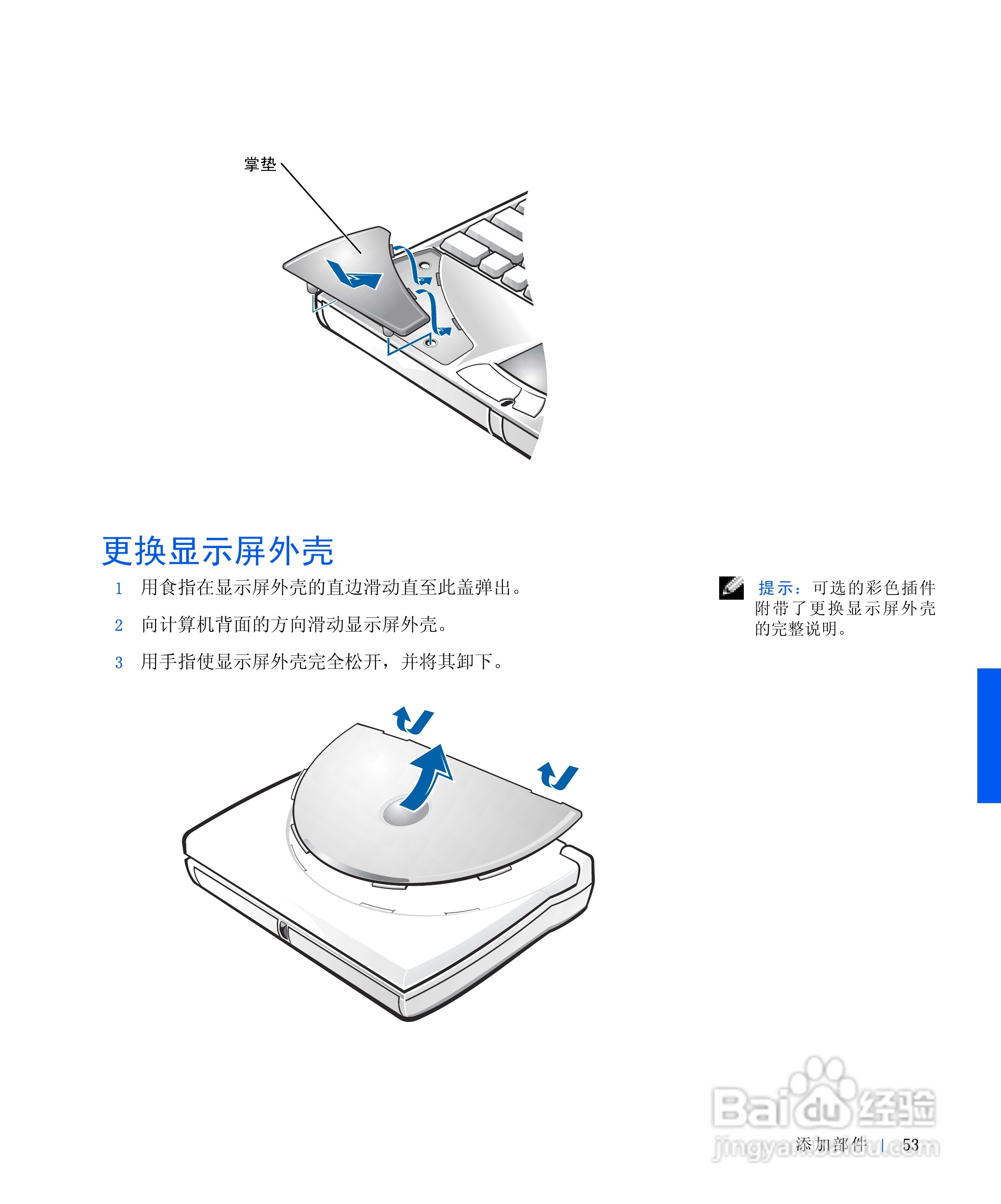 掌垫

更换显示屏外壳

1 用食指在显示屏外壳的直边滑动直至此盖弹出。

2 向计算机背面的方向滑动显示屏外壳。

3 用手指使显示屏外壳完全松开，并将其卸下。

提示：可选的彩色插件附带了更换显示屏外壳的完整说明。

Baidu 经验
jingyan.baidu.com

添加部件 | 53