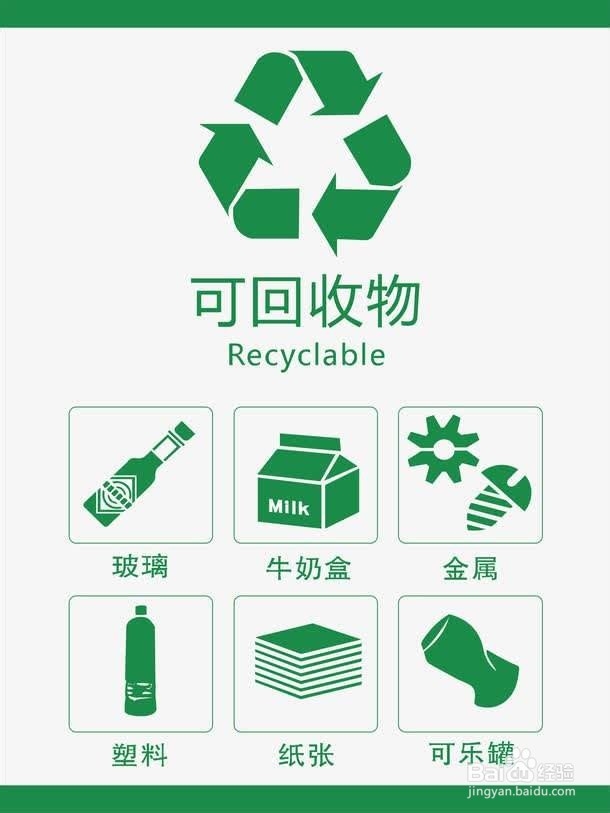 可回收物
Recyclable

Milk

玻璃 牛奶盒 金属

塑料 纸张 可乐罐

Baidu经验
jingyan.baidu.com