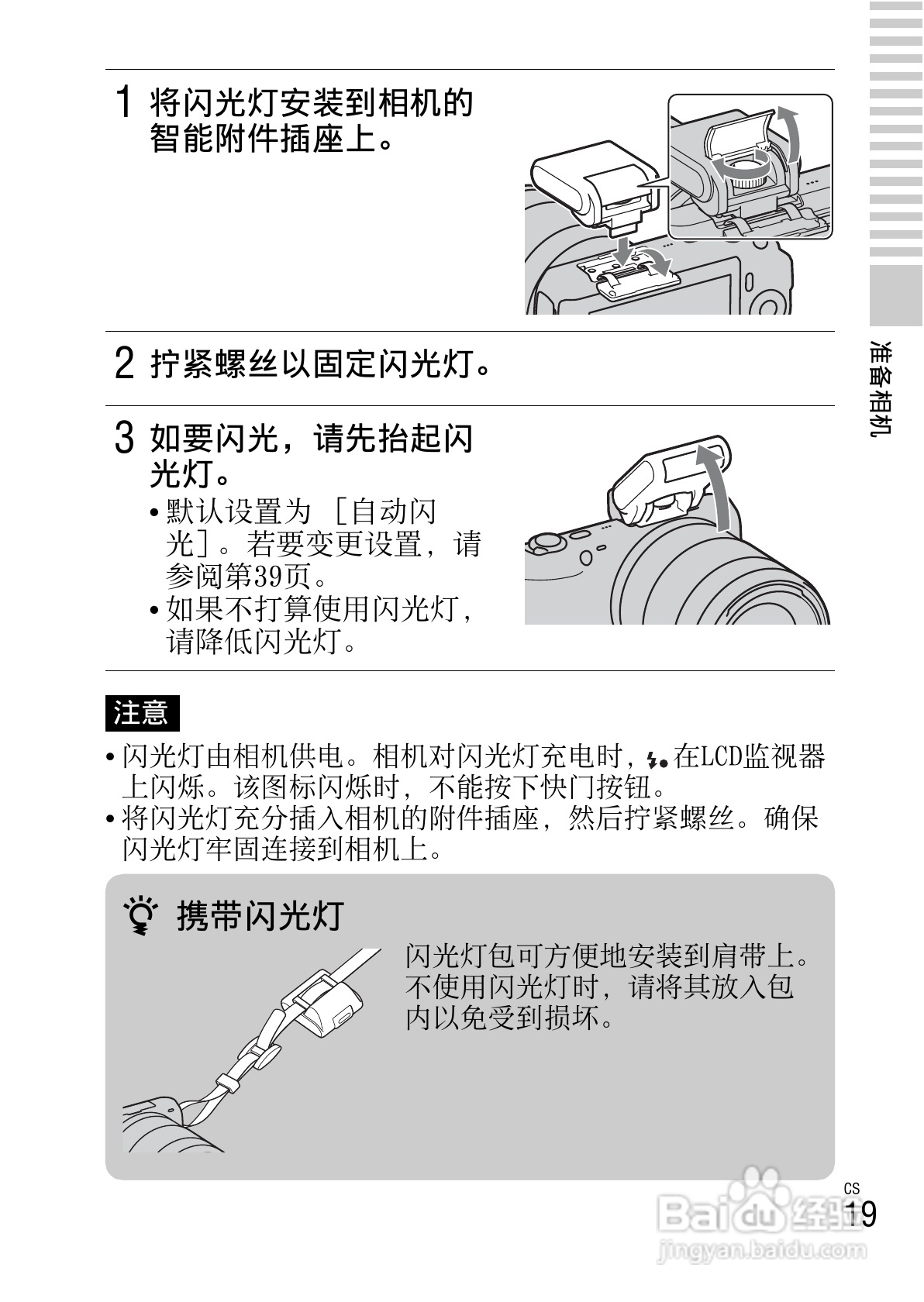 1 将闪光灯安装到相机的智能附件插座上。

2 拧紧螺丝以固定闪光灯。

3 如要闪光，请先抬起闪光灯。
• 默认设置为［自动闪光］。若要变更设置，请参阅第39页。
• 如果不打算使用闪光灯，请降低闪光灯。

准备相机

注意
• 闪光灯由相机供电。相机对闪光灯充电时，在LCD监视器上闪烁。该图标闪烁时，不能按下快门按钮。
• 将闪光灯充分插入相机的附件插座，然后拧紧螺丝。确保闪光灯牢固连接到相机上。

携带闪光灯
闪光灯包可方便地安装到肩带上。不使用闪光灯时，请将其放入包内以免受到损坏。

CS
19

Baidu经验
jingyan.baidu.com