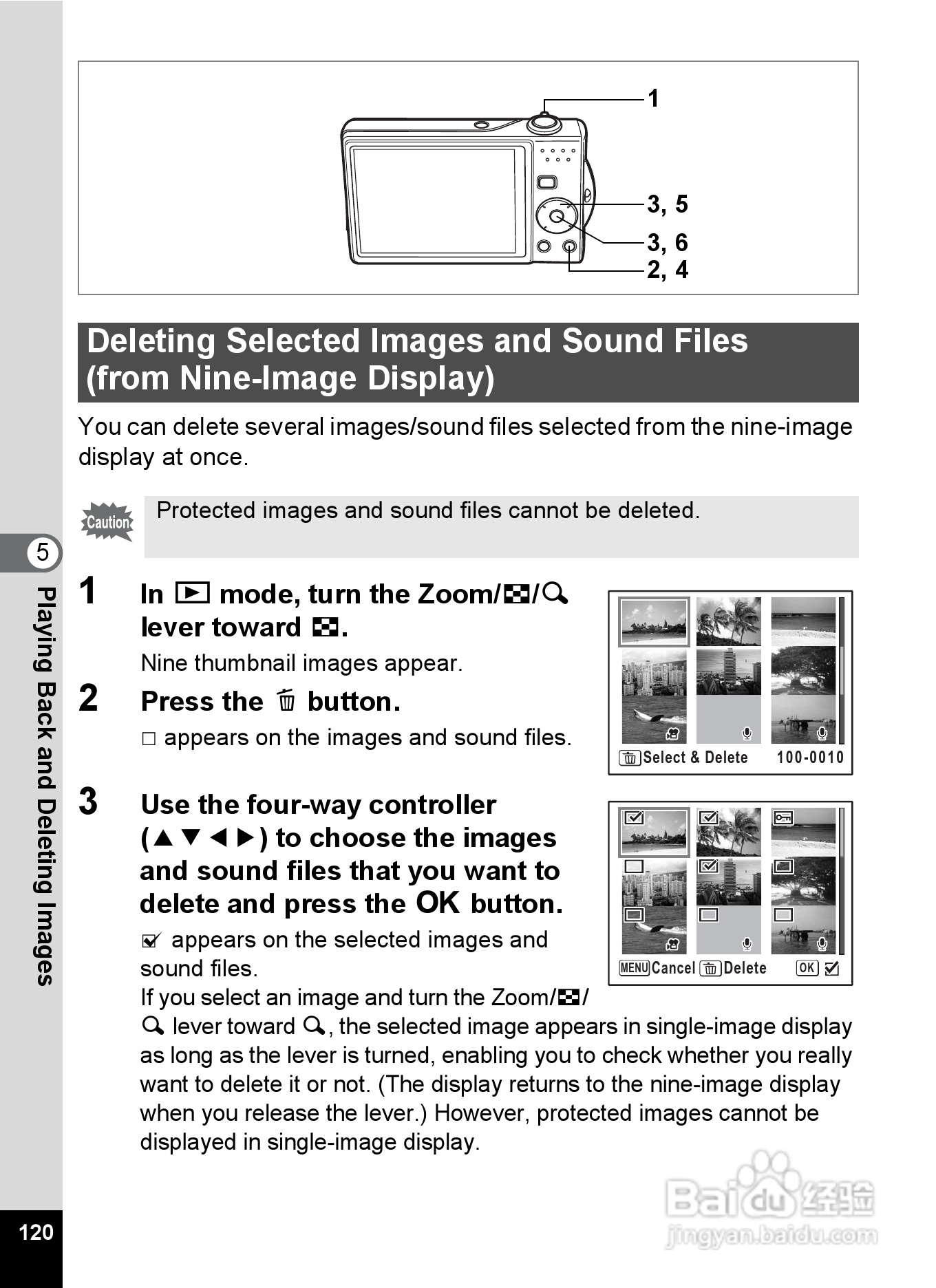 1

3, 5

3, 6

2, 4

Deleting Selected Images and Sound Files (from Nine-Image Display)

You can delete several images/sound files selected from the nine-image display at once.

Caution

Protected images and sound files cannot be deleted.

5

Playing Back and Deleting Images

1 In ▶ mode, turn the Zoom/⊞/🔍 lever toward ⊞.

Nine thumbnail images appear.

2 Press the 🗑 button.

□ appears on the images and sound files.

🗑 Select & Delete 100-0010

3 Use the four-way controller (▲▼◀▶) to choose the images and sound files that you want to delete and press the OK button.

☑ appears on the selected images and sound files.

If you select an image and turn the Zoom/⊞/🔍 lever toward 🔍, the selected image appears in single-image display as long as the lever is turned, enabling you to check whether you really want to delete it or not. (The display returns to the nine-image display when you release the lever.) However, protected images cannot be displayed in single-image display.

MENU Cancel 🗑 Delete OK ☑

120

Baidu 经验
jingyan.baidu.com