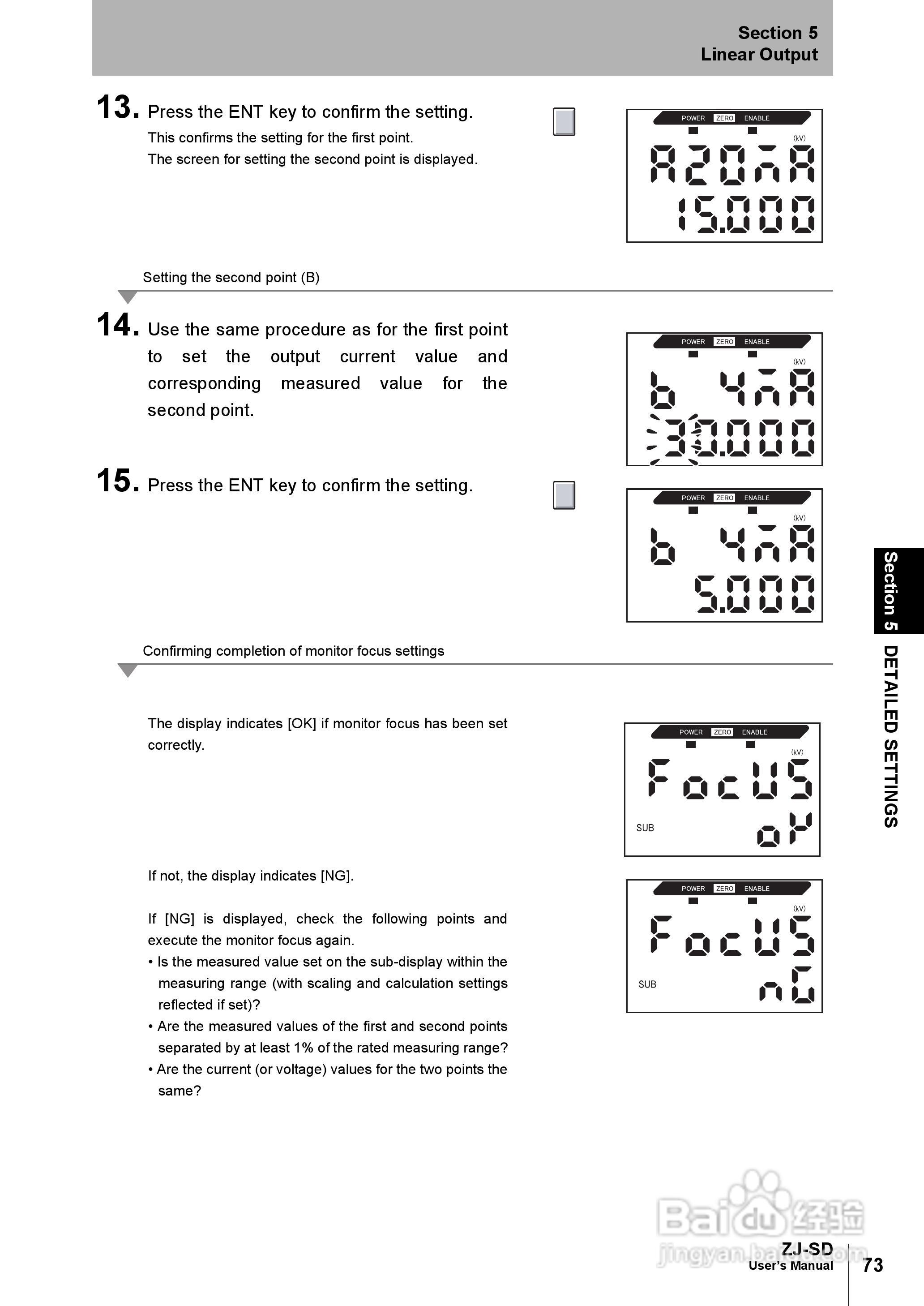 Section 5
Linear Output

13. Press the ENT key to confirm the setting.

This confirms the setting for the first point.
The screen for setting the second point is displayed.

POWER ZERO ENABLE
(kV)
A20mA
15.000

Setting the second point (B)

14. Use the same procedure as for the first point to set the output current value and corresponding measured value for the second point.

POWER ZERO ENABLE
(kV)
b 4mA
30.000

15. Press the ENT key to confirm the setting.

POWER ZERO ENABLE
(kV)
b 4mA
5.000

Confirming completion of monitor focus settings

The display indicates [OK] if monitor focus has been set correctly.

POWER ZERO ENABLE
(kV)
FocUS
SUB
oK

If not, the display indicates [NG].

If [NG] is displayed, check the following points and execute the monitor focus again.
• Is the measured value set on the sub-display within the measuring range (with scaling and calculation settings reflected if set)?
• Are the measured values of the first and second points separated by at least 1% of the rated measuring range?
• Are the current (or voltage) values for the two points the same?

POWER ZERO ENABLE
(kV)
FocUS
SUB
nG

Section 5 DETAILED SETTINGS

Baidu经验
jingyan.baidu.com

ZJ-SD
User's Manual
73