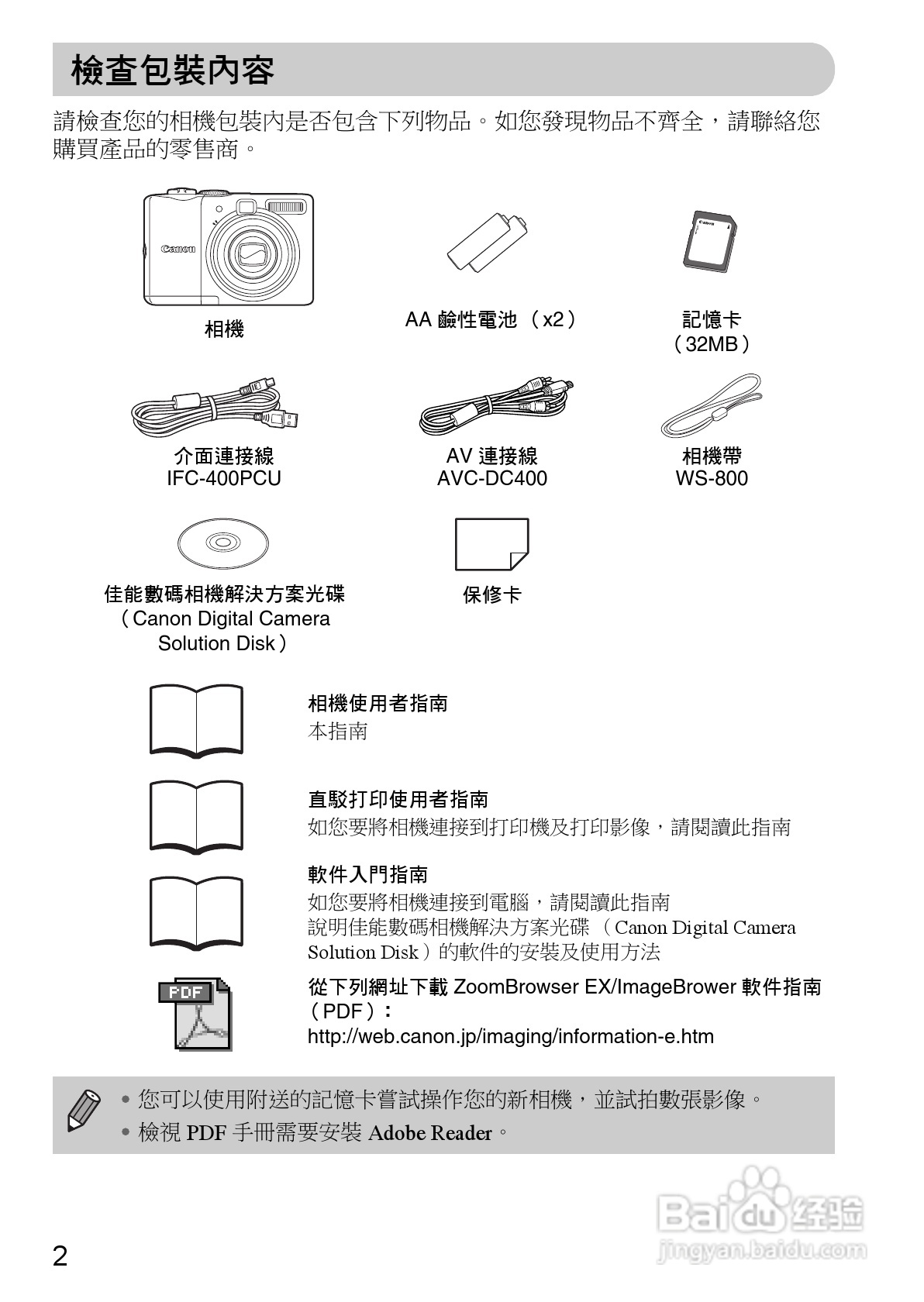 檢查包裝內容

請檢查您的相機包裝內是否包含下列物品。如您發現物品不齊全，請聯絡您購買產品的零售商。

Canon

相機

AA 鹼性電池 （x2）

Canon

記憶卡
（32MB）

介面連接線
IFC-400PCU

AV 連接線
AVC-DC400

相機帶
WS-800

佳能數碼相機解決方案光碟
（Canon Digital Camera Solution Disk）

保修卡

相機使用者指南
本指南

直駁打印使用者指南
如您要將相機連接到打印機及打印影像，請閱讀此指南

軟件入門指南
如您要將相機連接到電腦，請閱讀此指南
說明佳能數碼相機解決方案光碟 （Canon Digital Camera Solution Disk）的軟件的安裝及使用方法

PDF

從下列網址下載 ZoomBrowser EX/ImageBrower 軟件指南（PDF）：
http://web.canon.jp/imaging/information-e.htm

• 您可以使用附送的記憶卡嘗試操作您的新相機，並試拍數張影像。
• 檢視 PDF 手冊需要安裝 Adobe Reader。

Baidu 经验
jingyan.baidu.com

2