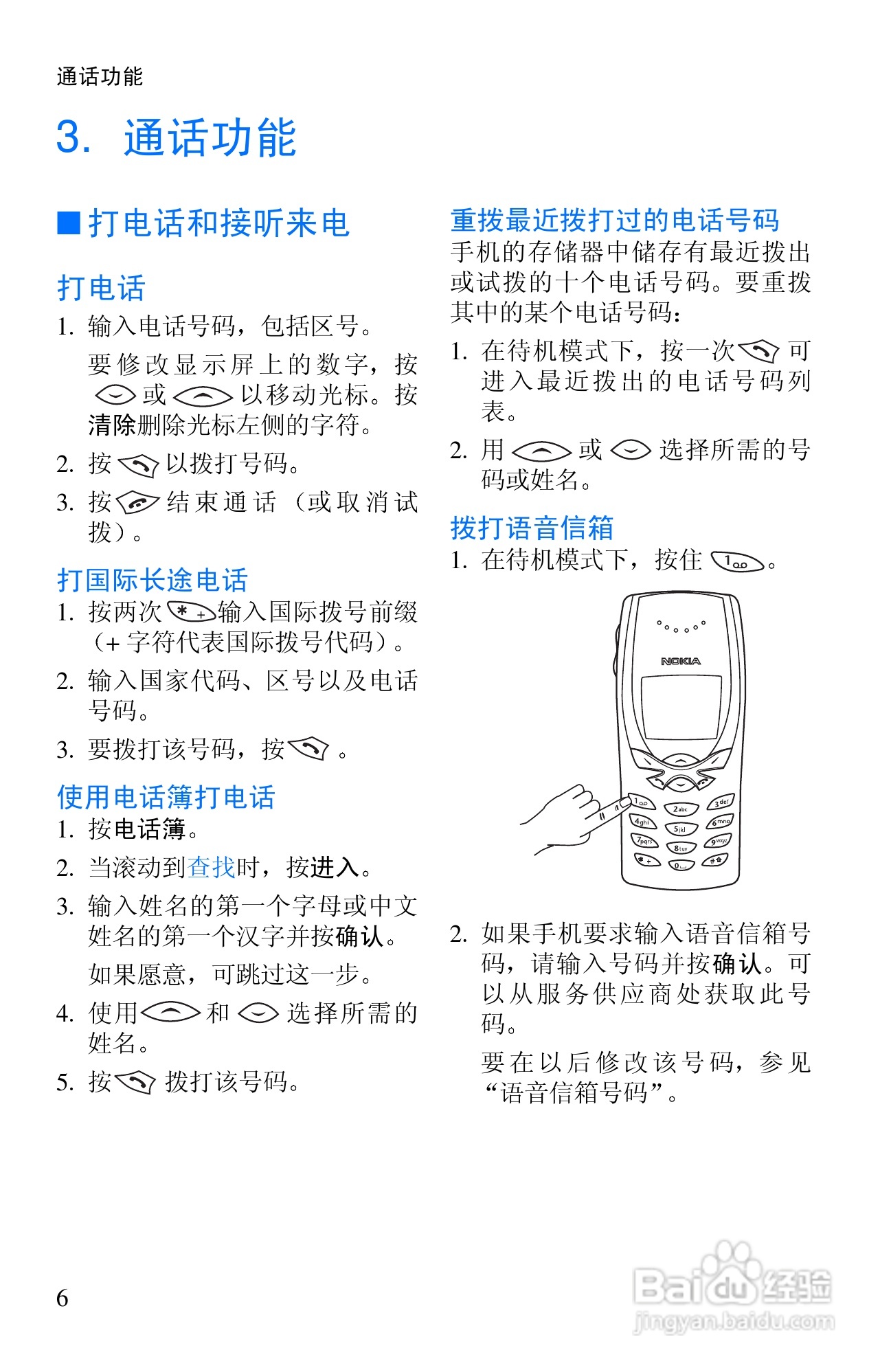 通话功能

3. 通话功能

■ 打电话和接听来电

打电话

1. 输入电话号码，包括区号。

要修改显示屏上的数字，按 或 以移动光标。按清除删除光标左侧的字符。

2. 按 以拨打号码。

3. 按 结束通话（或取消试拨）。

打国际长途电话

1. 按两次 输入国际拨号前缀（+ 字符代表国际拨号代码）。

2. 输入国家代码、区号以及电话号码。

3. 要拨打该号码，按 。

使用电话簿打电话

1. 按电话簿。

2. 当滚动到查找时，按进入。

3. 输入姓名的第一个字母或中文姓名的第一个汉字并按确认。

如果愿意，可跳过这一步。

4. 使用 和 选择所需的姓名。

5. 按 拨打该号码。

重拨最近拨打过的电话号码

手机的存储器中储存有最近拨出或试拨的十个电话号码。要重拨其中的某个电话号码：

1. 在待机模式下，按一次 可进入最近拨出的电话号码列表。

2. 用 或 选择所需的号码或姓名。

拨打语音信箱

1. 在待机模式下，按住 。

NOKIA

1 2abc 3def 4ghi 5jkl 6mno 7pqrs 8tuv 9wxyz * + 0 #

2. 如果手机要求输入语音信箱号码，请输入号码并按确认。可以从服务供应商处获取此号码。

要在以后修改该号码，参见“语音信箱号码”。

6

Baidu经验
jingyan.baidu.com