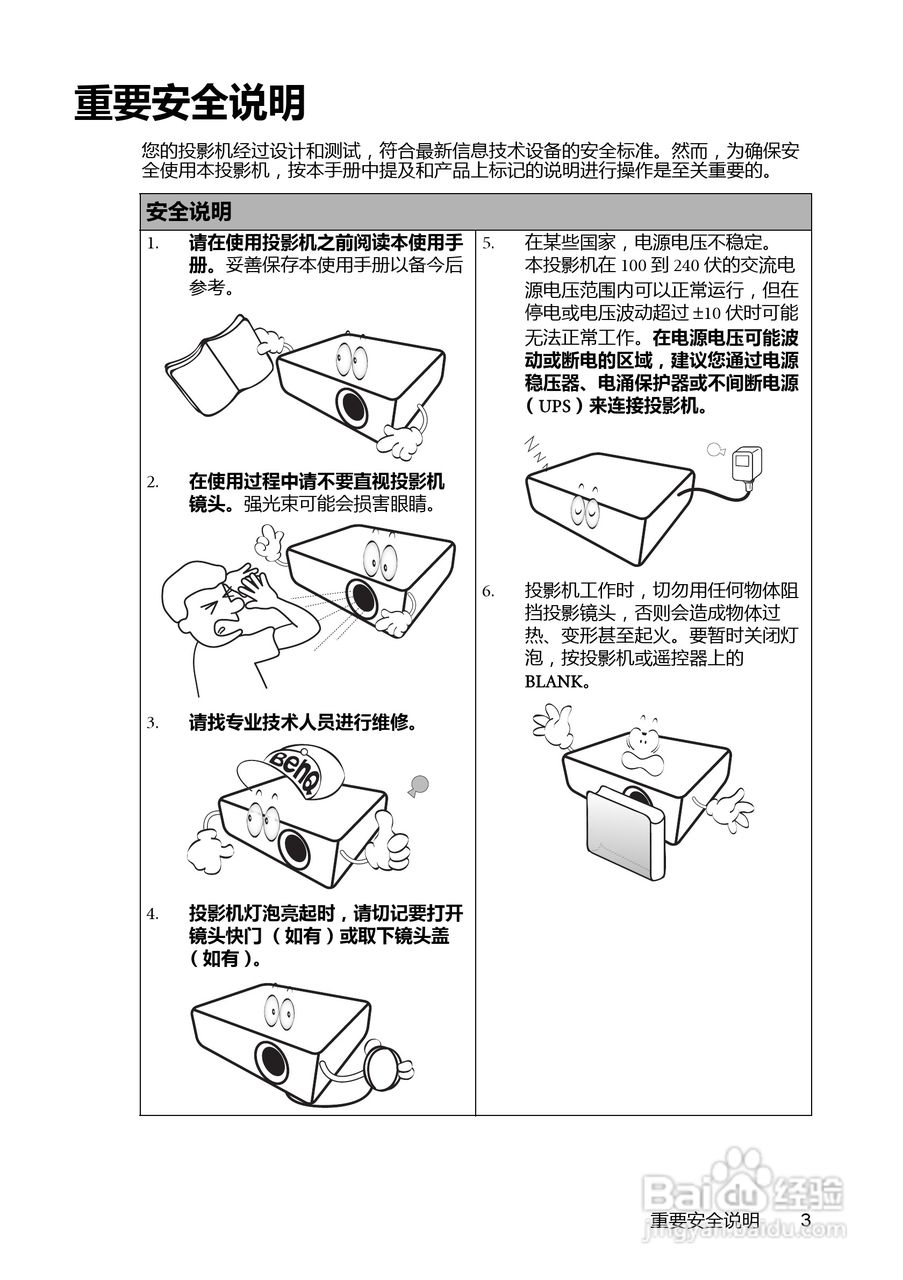 重要安全说明

您的投影机经过设计和测试，符合最新信息技术设备的安全标准。然而，为确保安全使用本投影机，按本手册中提及和产品上标记的说明进行操作是至关重要的。

安全说明

1. 请在使用投影机之前阅读本使用手册。妥善保存本使用手册以备今后参考。

2. 在使用过程中请不要直视投影机镜头。强光束可能会损害眼睛。

3. 请找专业技术人员进行维修。

BenQ

4. 投影机灯泡亮起时，请切记要打开镜头快门（如有）或取下镜头盖（如有）。

5. 在某些国家，电源电压不稳定。本投影机在 100 到 240 伏的交流电源电压范围内可以正常运行，但在停电或电压波动超过 ±10 伏时可能无法正常工作。在电源电压可能波动或断电的区域，建议您通过电源稳压器、电涌保护器或不间断电源（UPS）来连接投影机。

6. 投影机工作时，切勿用任何物体阻挡投影镜头，否则会造成物体过热、变形甚至起火。要暂时关闭灯泡，按投影机或遥控器上的 BLANK。

Baidu 经验
jingyan.baidu.com

重要安全说明 3