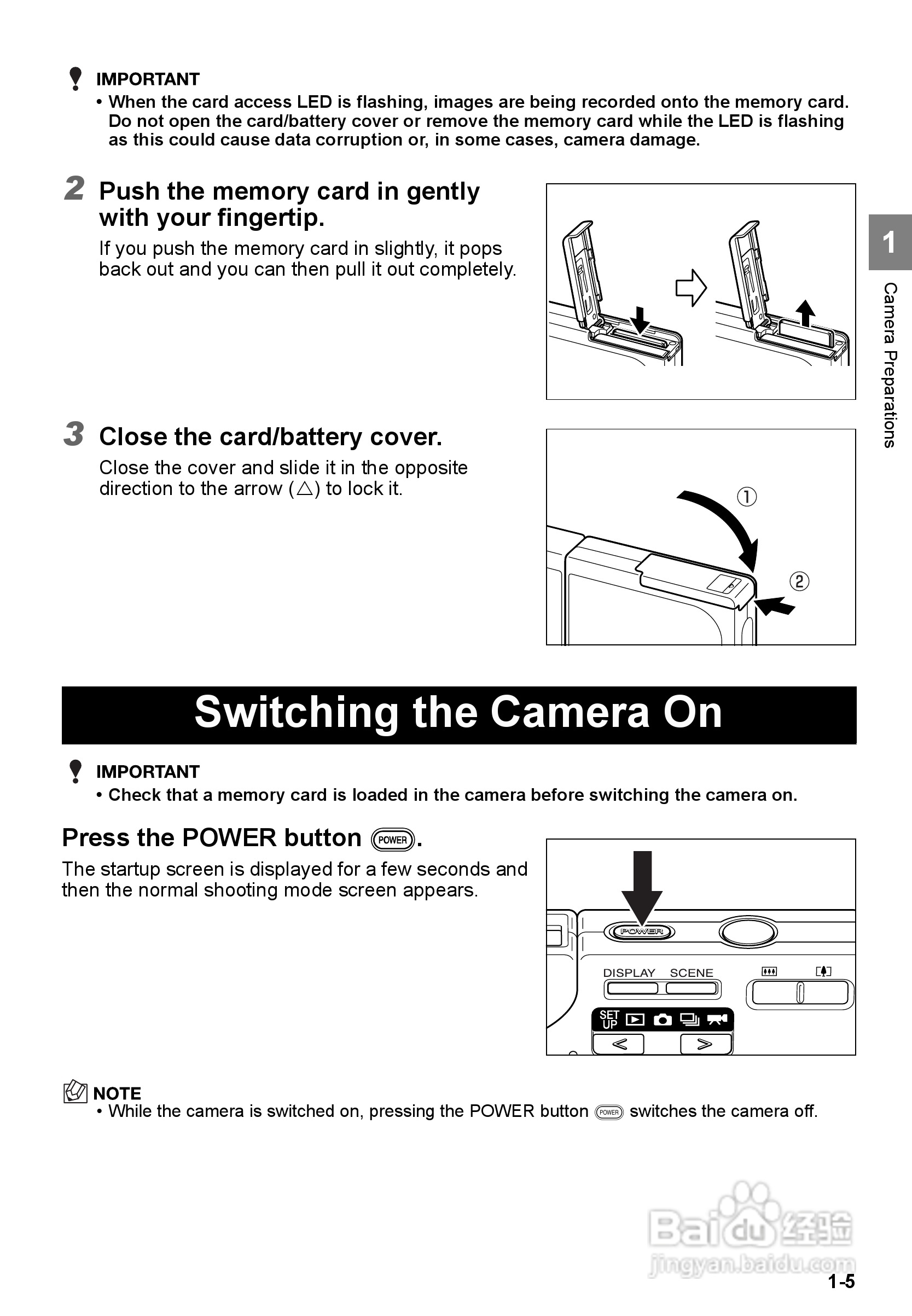 IMPORTANT

• When the card access LED is flashing, images are being recorded onto the memory card. Do not open the card/battery cover or remove the memory card while the LED is flashing as this could cause data corruption or, in some cases, camera damage.

2 Push the memory card in gently with your fingertip.

If you push the memory card in slightly, it pops back out and you can then pull it out completely.

1

Camera Preparations

3 Close the card/battery cover.

Close the cover and slide it in the opposite direction to the arrow (△) to lock it.

①

②

Switching the Camera On

IMPORTANT

• Check that a memory card is loaded in the camera before switching the camera on.

Press the POWER button POWER.

The startup screen is displayed for a few seconds and then the normal shooting mode screen appears.

POWER

DISPLAY SCENE

SET UP

NOTE

• While the camera is switched on, pressing the POWER button POWER switches the camera off.

Baidu 经验
jingyan.baidu.com

1-5