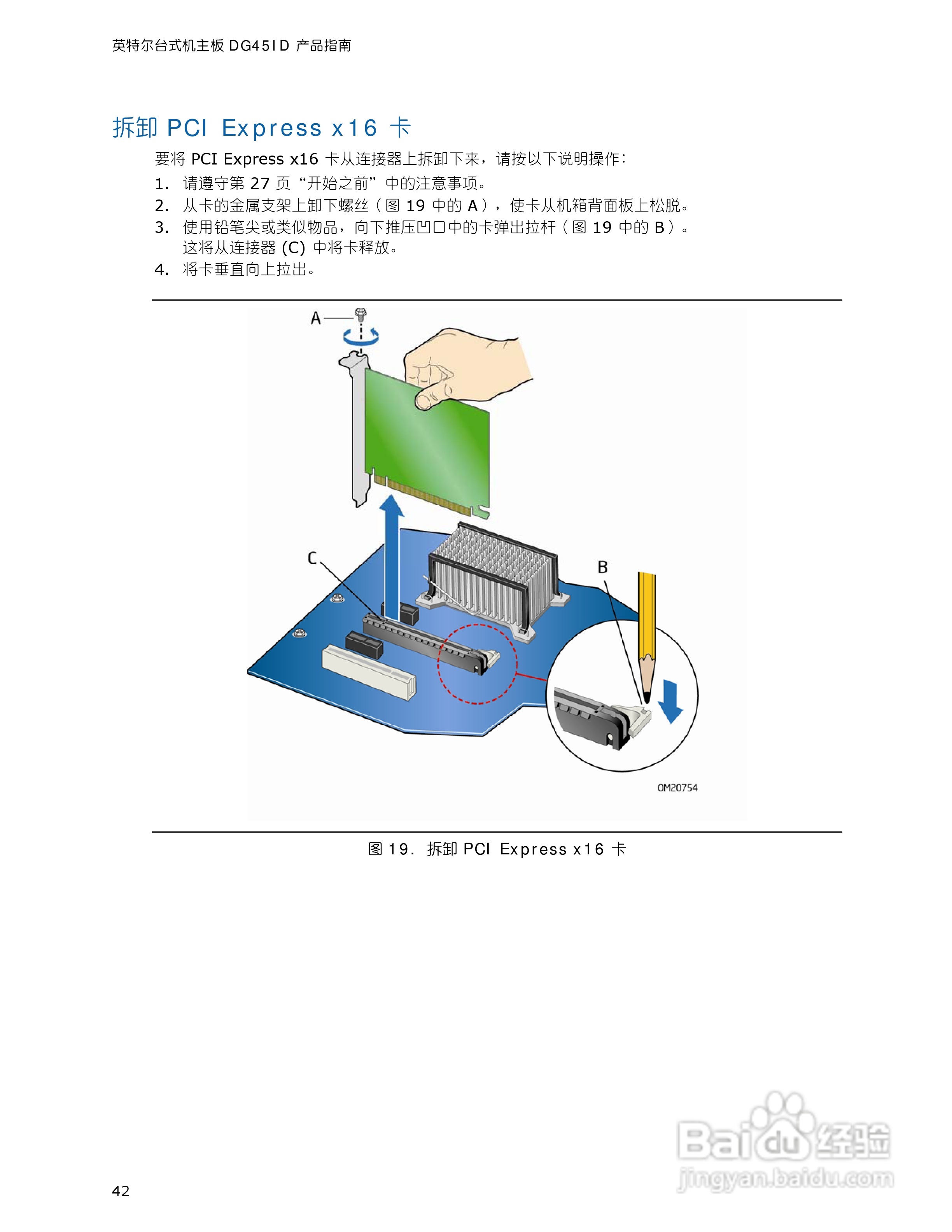 英特尔台式机主板 DG45ID 产品指南

拆卸 PCI Express x16 卡

要将 PCI Express x16 卡从连接器上拆卸下来，请按以下说明操作：

1. 请遵守第 27 页“开始之前”中的注意事项。
2. 从卡的金属支架上卸下螺丝（图 19 中的 A），使卡从机箱背面板上松脱。
3. 使用铅笔尖或类似物品，向下推压凹口中的卡弹出拉杆（图 19 中的 B）。这将从连接器 (C) 中将卡释放。
4. 将卡垂直向上拉出。

A

C

B

OM20754

图 19. 拆卸 PCI Express x16 卡

Baidu 经验
jingyan.baidu.com

42