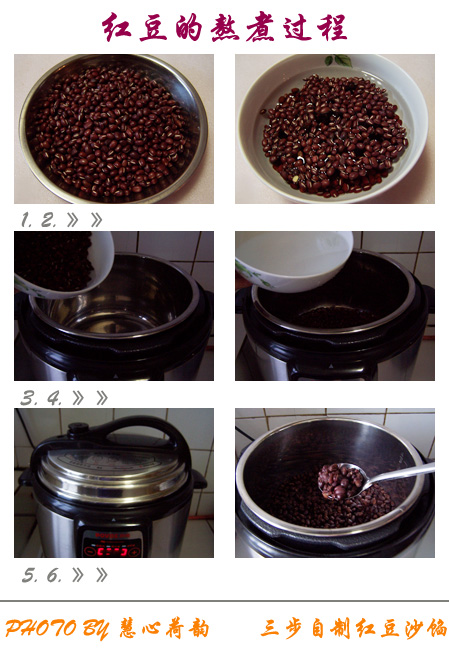 红豆的熬煮过程

1. 2. 》》

3. 4. 》》

5. 6. 》》

PHOTO BY 慧心荷韵

三步自制红豆沙馅