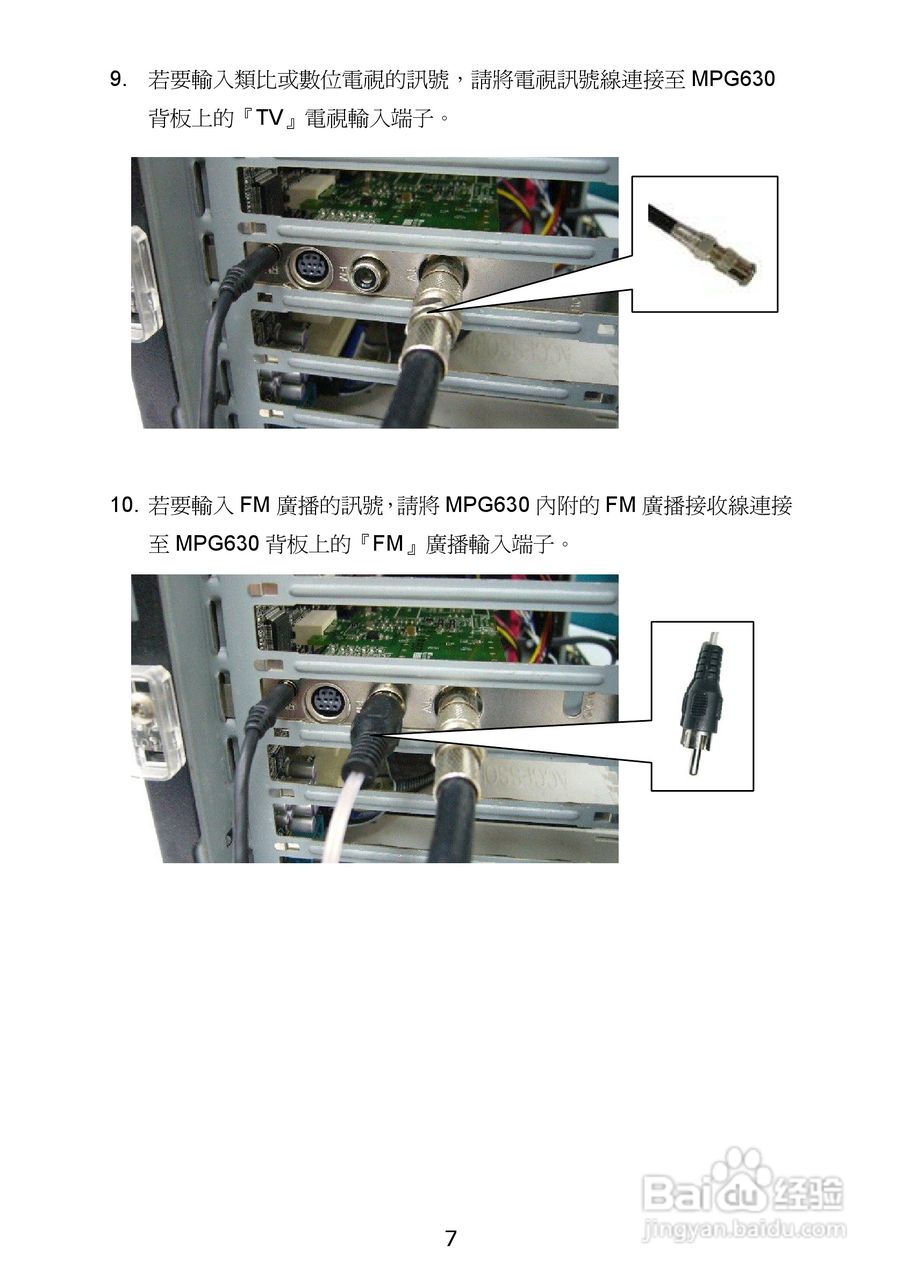 9. 若要輸入類比或數位電視的訊號，請將電視訊號線連接至 MPG630 背板上的『TV』電視輸入端子。

10. 若要輸入 FM 廣播的訊號，請將 MPG630 內附的 FM 廣播接收線連接至 MPG630 背板上的『FM』廣播輸入端子。

Baidu 经验
jingyan.baidu.com

7