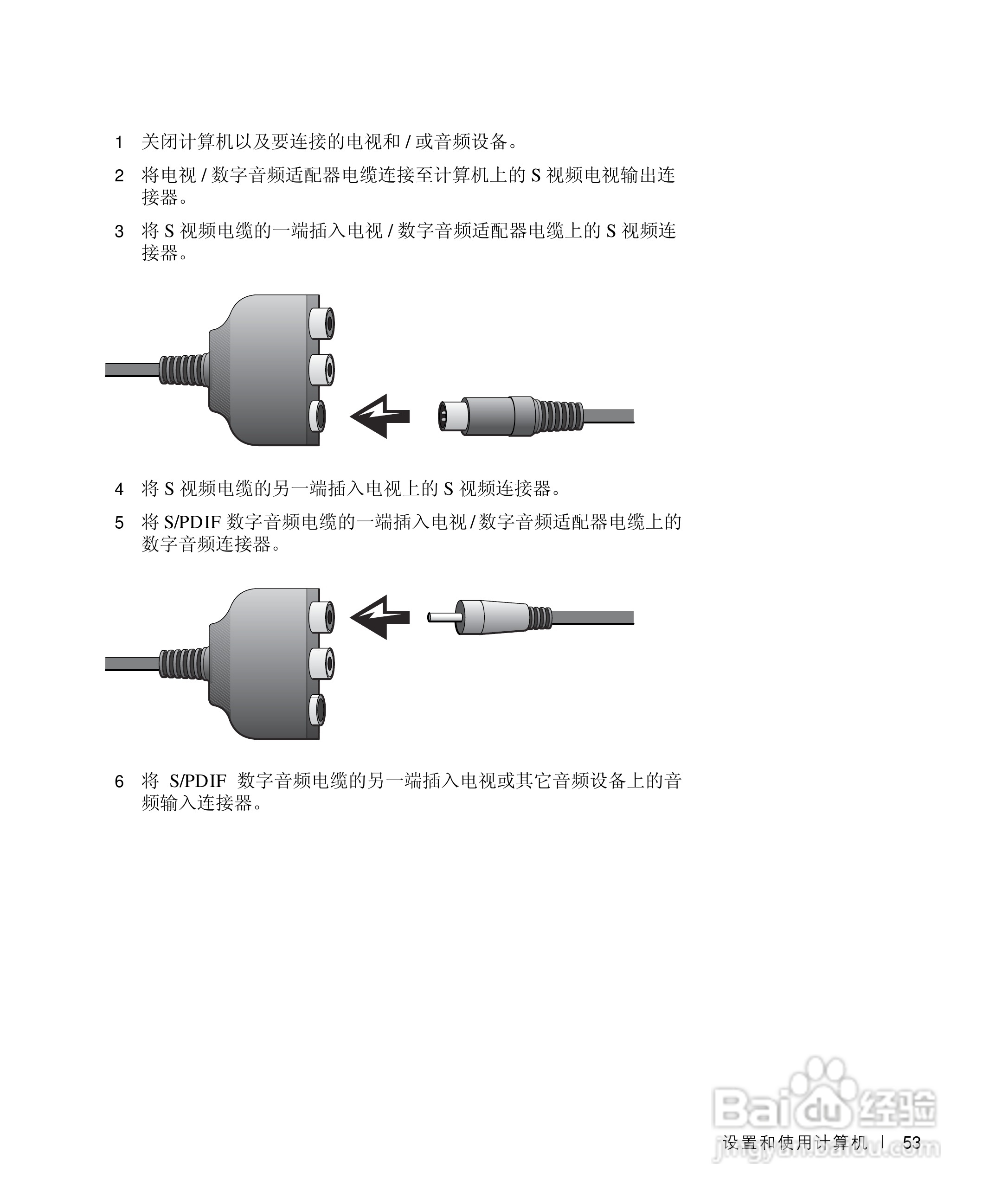 1 关闭计算机以及要连接的电视和 / 或音频设备。

2 将电视 / 数字音频适配器电缆连接至计算机上的 S 视频电视输出连接器。

3 将 S 视频电缆的一端插入电视 / 数字音频适配器电缆上的 S 视频连接器。

4 将 S 视频电缆的另一端插入电视上的 S 视频连接器。

5 将 S/PDIF 数字音频电缆的一端插入电视 / 数字音频适配器电缆上的数字音频连接器。

6 将 S/PDIF 数字音频电缆的另一端插入电视或其它音频设备上的音频输入连接器。

Baidu 经验
jingyan.baidu.com

设置和使用计算机 | 53