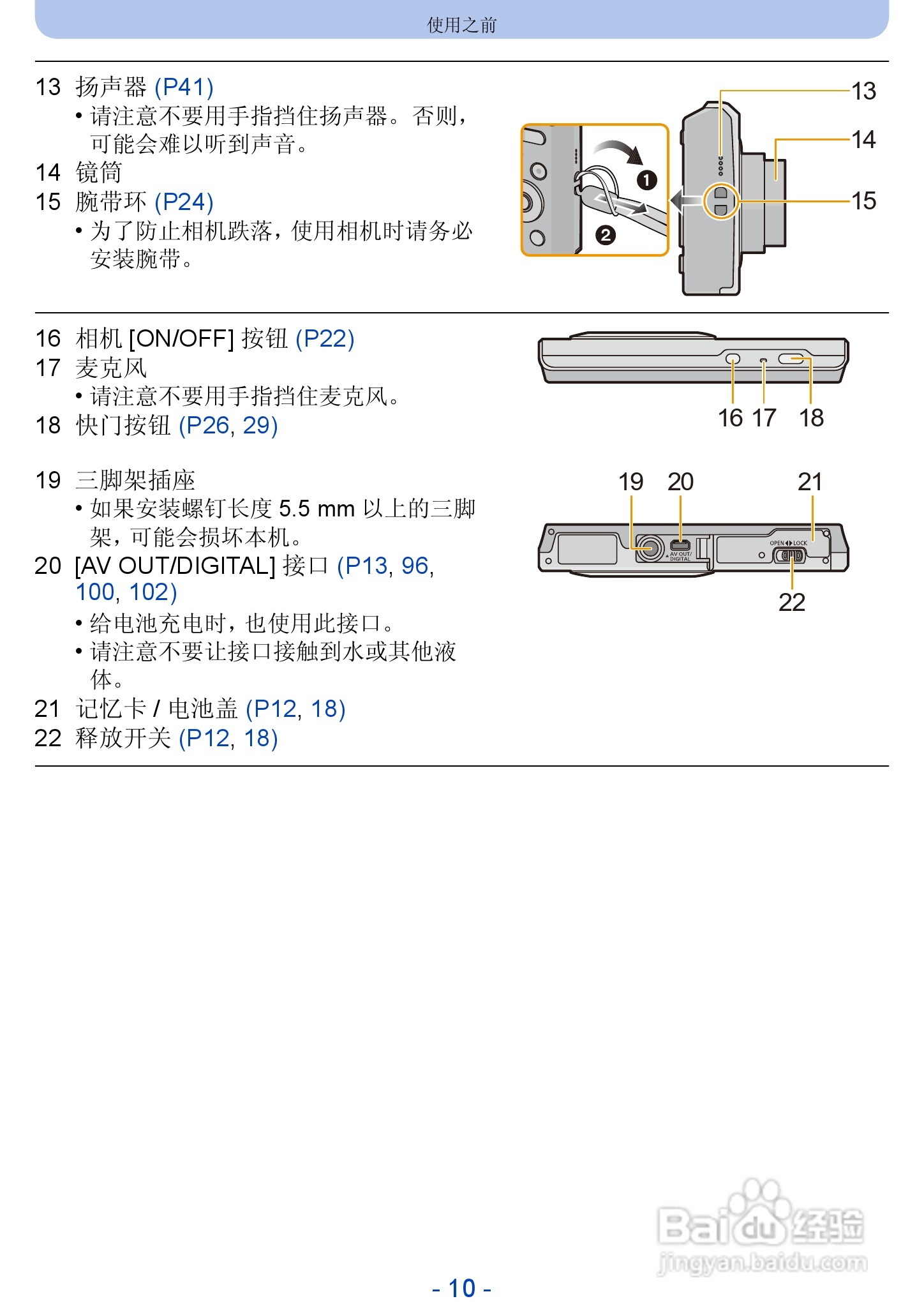 使用之前

13 扬声器 (P41)
• 请注意不要用手指挡住扬声器。否则，可能会难以听到声音。
14 镜筒
15 腕带环 (P24)
• 为了防止相机跌落，使用相机时请务必安装腕带。

13
14
15
❶
❷

16 相机 [ON/OFF] 按钮 (P22)
17 麦克风
• 请注意不要用手指挡住麦克风。
18 快门按钮 (P26, 29)

16 17 18

19 三脚架插座
• 如果安装螺钉长度 5.5 mm 以上的三脚架，可能会损坏本机。
20 [AV OUT/DIGITAL] 接口 (P13, 96, 100, 102)
• 给电池充电时，也使用此接口。
• 请注意不要让接口接触到水或其他液体。
21 记忆卡 / 电池盖 (P12, 18)
22 释放开关 (P12, 18)

19 20 21
AV OUT/ DIGITAL
OPEN LOCK
22

Baidu 经验
jingyan.baidu.com

- 10 -