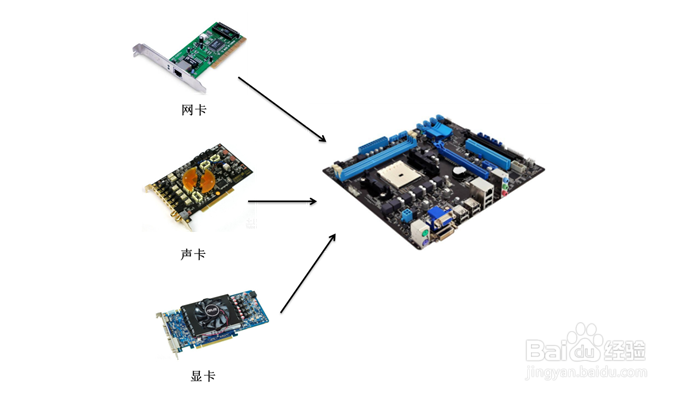 网卡

声卡

显卡

Baidu经验
jingyan.baidu.com