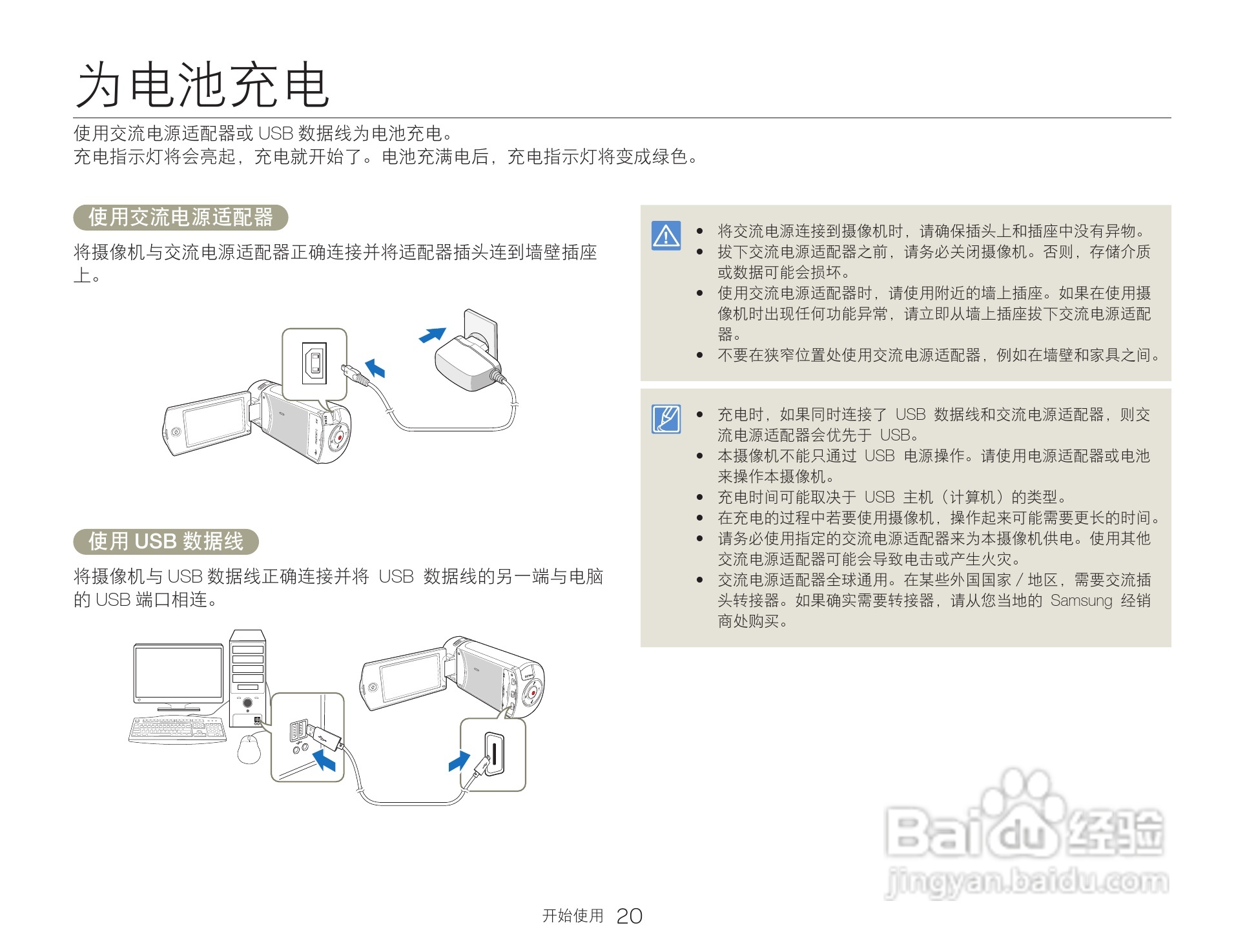 为电池充电

使用交流电源适配器或 USB 数据线为电池充电。
充电指示灯将会亮起，充电就开始了。电池充满电后，充电指示灯将变成绿色。

使用交流电源适配器

将摄像机与交流电源适配器正确连接并将适配器插头连到墙壁插座上。

使用 USB 数据线

将摄像机与 USB 数据线正确连接并将 USB 数据线的另一端与电脑的 USB 端口相连。

- 将交流电源连接到摄像机时，请确保插头上和插座中没有异物。
- 拔下交流电源适配器之前，请务必关闭摄像机。否则，存储介质或数据可能会损坏。
- 使用交流电源适配器时，请使用附近的墙上插座。如果在使用摄像机时出现任何功能异常，请立即从墙上插座拔下交流电源适配器。
- 不要在狭窄位置处使用交流电源适配器，例如在墙壁和家具之间。

- 充电时，如果同时连接了 USB 数据线和交流电源适配器，则交流电源适配器会优先于 USB。
- 本摄像机不能只通过 USB 电源操作。请使用电源适配器或电池来操作本摄像机。
- 充电时间可能取决于 USB 主机（计算机）的类型。
- 在充电的过程中若要使用摄像机，操作起来可能需要更长的时间。
- 请务必使用指定的交流电源适配器来为本摄像机供电。使用其他交流电源适配器可能会导致电击或产生火灾。
- 交流电源适配器全球通用。在某些外国国家 / 地区，需要交流插头转接器。如果确实需要转接器，请从您当地的 Samsung 经销商处购买。

Baidu 经验
jingyan.baidu.com

开始使用 20