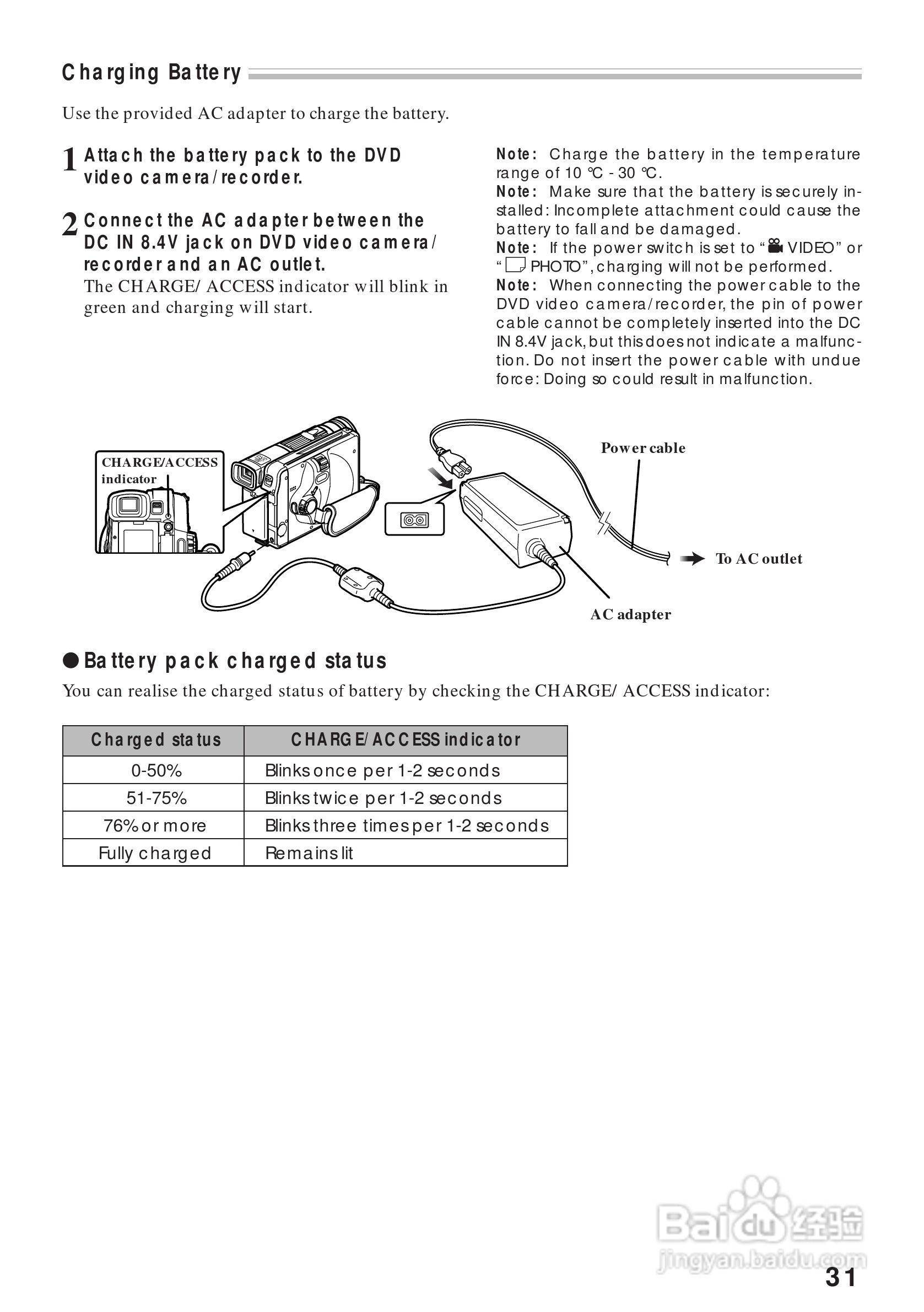 Charging Battery

Use the provided AC adapter to charge the battery.

1 Attach the battery pack to the DVD video camera/recorder.

2 Connect the AC adapter between the DC IN 8.4V jack on DVD video camera/recorder and an AC outlet.
The CHARGE/ ACCESS indicator will blink in green and charging will start.

Note: Charge the battery in the temperature range of 10 °C - 30 °C.
Note: Make sure that the battery is securely installed: Incomplete attachment could cause the battery to fall and be damaged.
Note: If the power switch is set to " VIDEO" or " PHOTO", charging will not be performed.
Note: When connecting the power cable to the DVD video camera/recorder, the pin of power cable cannot be completely inserted into the DC IN 8.4V jack, but this does not indicate a malfunction. Do not insert the power cable with undue force: Doing so could result in malfunction.

CHARGE/ACCESS indicator
Power cable
To AC outlet
AC adapter

● Battery pack charged status
You can realise the charged status of battery by checking the CHARGE/ ACCESS indicator:

| Charged status | CHARGE/ACCESS indicator |
|---|---|
| 0-50% | Blinks once per 1-2 seconds |
| 51-75% | Blinks twice per 1-2 seconds |
| 76% or more | Blinks three times per 1-2 seconds |
| Fully charged | Remains lit |

Baidu 经验
jingyan.baidu.com

31