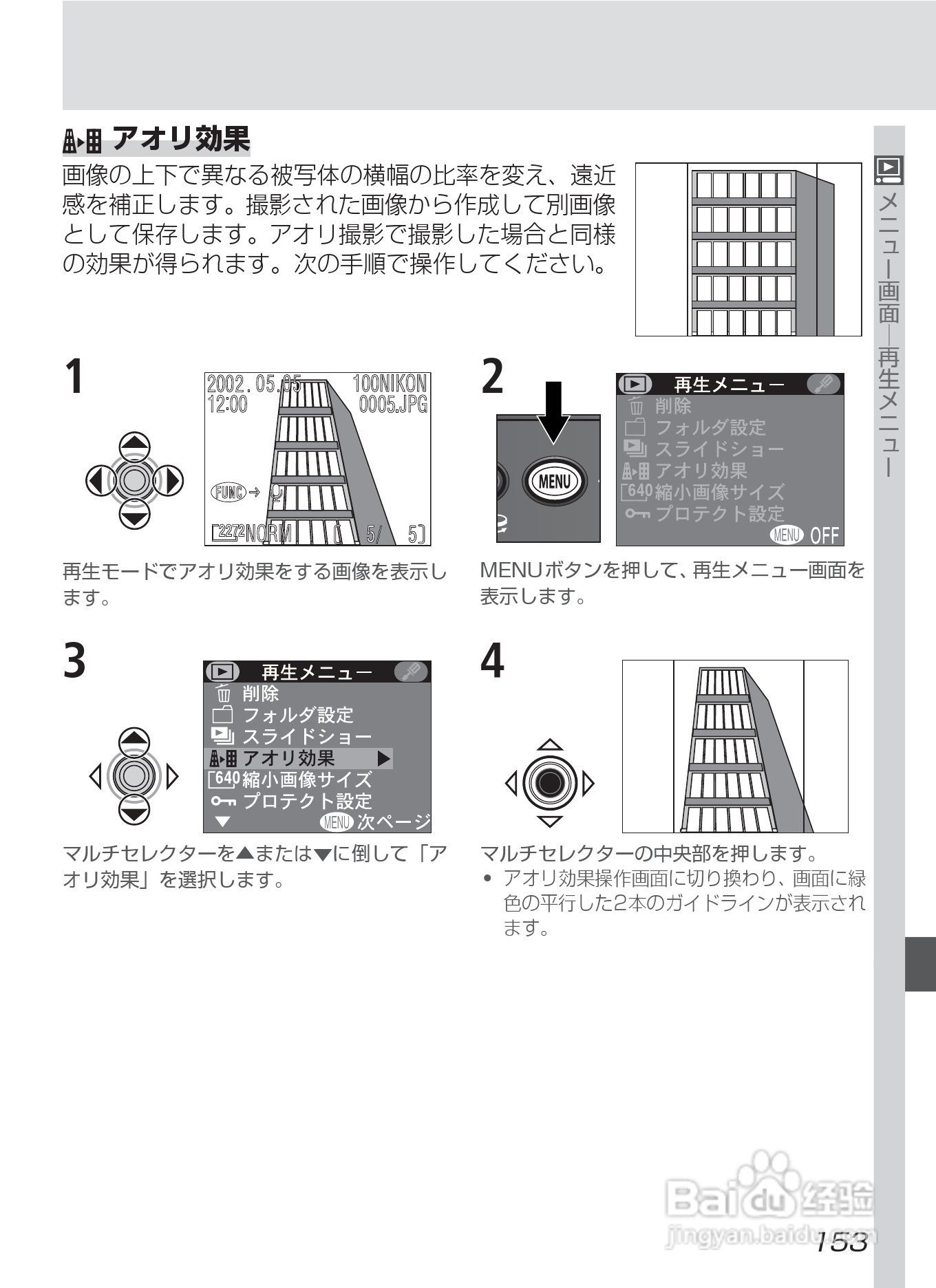 アオリ効果

画像の上下で異なる被写体の横幅の比率を変え、遠近感を補正します。撮影された画像から作成して別画像として保存します。アオリ撮影で撮影した場合と同様の効果が得られます。次の手順で操作してください。

メニュー画面—再生メニュー

1

2002.05.05 12:00 100NIKON 0005.JPG

FUNC →

2272 NORM [ 5/ 5]

再生モードでアオリ効果をする画像を表示します。

2

MENU

再生メニュー
削除
フォルダ設定
スライドショー
アオリ効果
640 縮小画像サイズ
プロテクト設定
MENU OFF

MENUボタンを押して、再生メニュー画面を表示します。

3

再生メニュー
削除
フォルダ設定
スライドショー
アオリ効果 ▶
640 縮小画像サイズ
プロテクト設定
▼ MENU 次ページ

マルチセレクターを▲または▼に倒して「アオリ効果」を選択します。

4

マルチセレクターの中央部を押します。
• アオリ効果操作画面に切り換わり、画面に緑色の平行した2本のガイドラインが表示されます。

Baidu 经验
jingyan.baidu.com

153