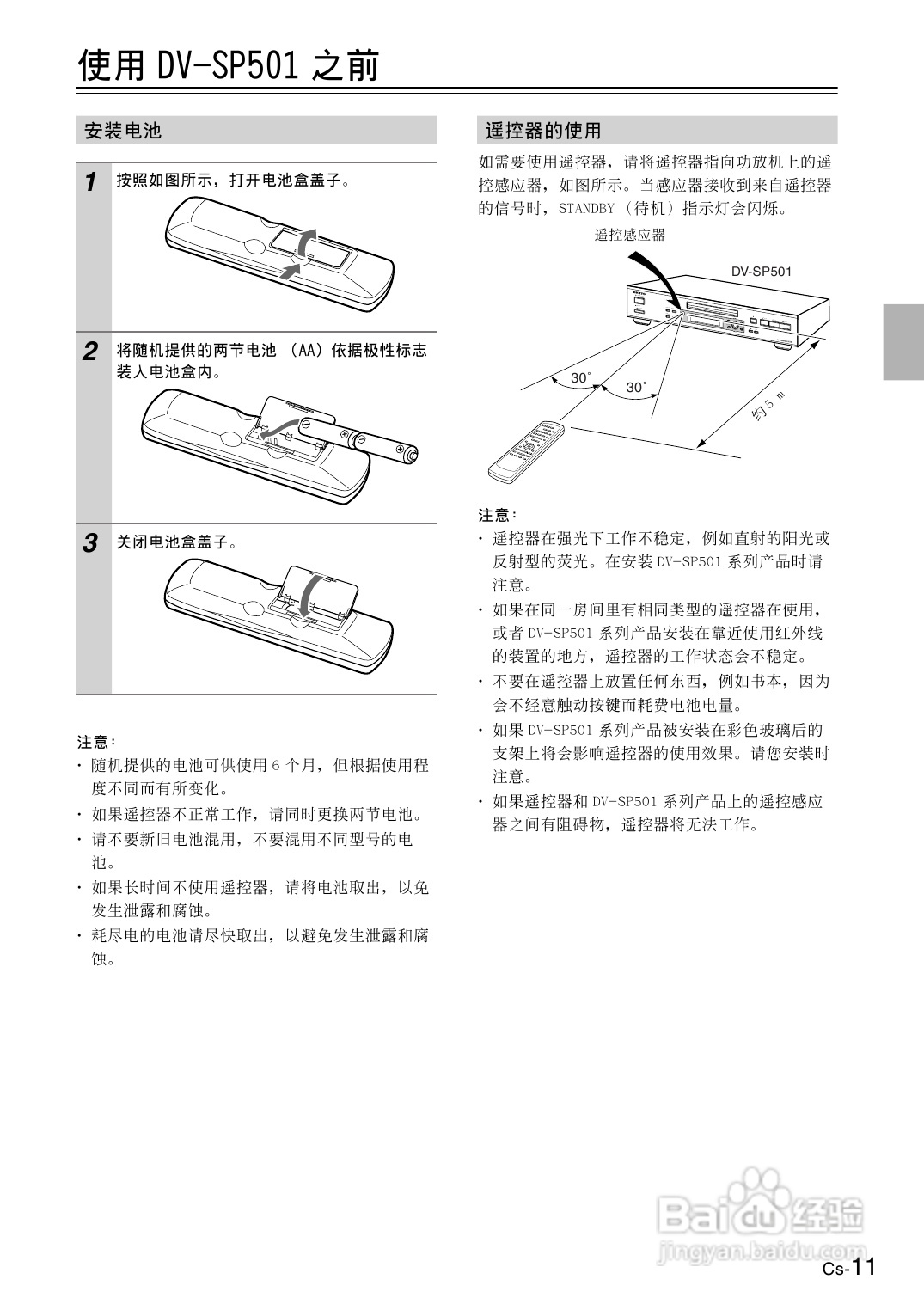 使用 DV-SP501 之前

安装电池

1 按照如图所示，打开电池盒盖子。

2 将随机提供的两节电池 （AA）依据极性标志装人电池盒内。

3 关闭电池盒盖子。

注意：
· 随机提供的电池可供使用 6 个月，但根据使用程度不同而有所变化。
· 如果遥控器不正常工作，请同时更换两节电池。
· 请不要新旧电池混用，不要混用不同型号的电池。
· 如果长时间不使用遥控器，请将电池取出，以免发生泄露和腐蚀。
· 耗尽电的电池请尽快取出，以避免发生泄露和腐蚀。

遥控器的使用

如需要使用遥控器，请将遥控器指向功放机上的遥控感应器，如图所示。当感应器接收到来自遥控器的信号时，STANDBY （待机）指示灯会闪烁。

遥控感应器
DV-SP501
30˚
30˚
约 5 m

注意：
· 遥控器在强光下工作不稳定，例如直射的阳光或反射型的荧光。在安装 DV-SP501 系列产品时请注意。
· 如果在同一房间里有相同类型的遥控器在使用，或者 DV-SP501 系列产品安装在靠近使用红外线的装置的地方，遥控器的工作状态会不稳定。
· 不要在遥控器上放置任何东西，例如书本，因为会不经意触动按键而耗费电池电量。
· 如果 DV-SP501 系列产品被安装在彩色玻璃后的支架上将会影响遥控器的使用效果。请您安装时注意。
· 如果遥控器和 DV-SP501 系列产品上的遥控感应器之间有阻碍物，遥控器将无法工作。

Baidu 经验
jingyan.baidu.com

Cs-11