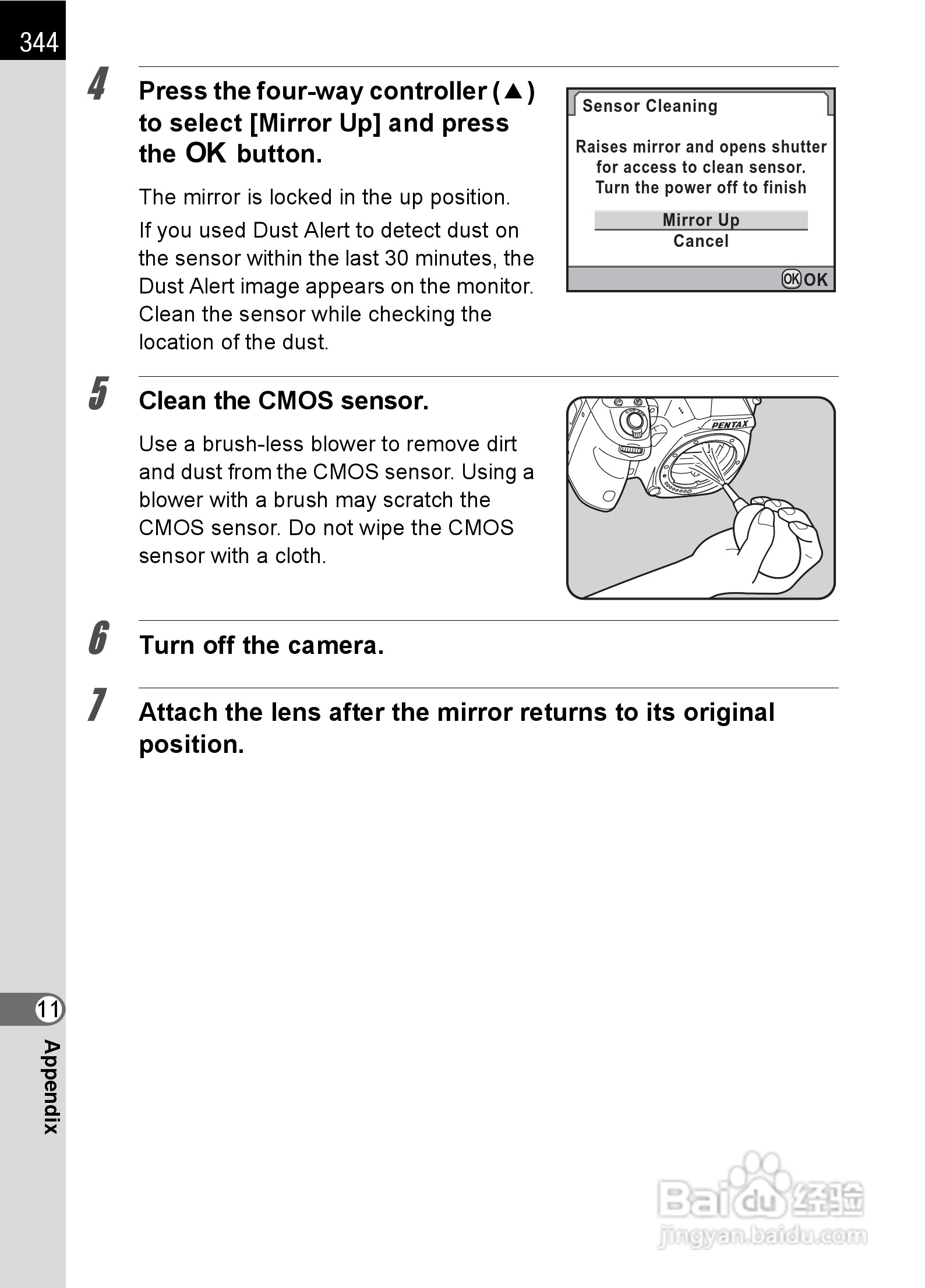 344

4 Press the four-way controller (▲) to select [Mirror Up] and press the OK button.

The mirror is locked in the up position.

If you used Dust Alert to detect dust on the sensor within the last 30 minutes, the Dust Alert image appears on the monitor. Clean the sensor while checking the location of the dust.

Sensor Cleaning

Raises mirror and opens shutter for access to clean sensor. Turn the power off to finish

Mirror Up
Cancel

OK OK

5 Clean the CMOS sensor.

Use a brush-less blower to remove dirt and dust from the CMOS sensor. Using a blower with a brush may scratch the CMOS sensor. Do not wipe the CMOS sensor with a cloth.

PENTAX

6 Turn off the camera.

7 Attach the lens after the mirror returns to its original position.

11

Appendix

Baidu经验
jingyan.baidu.com