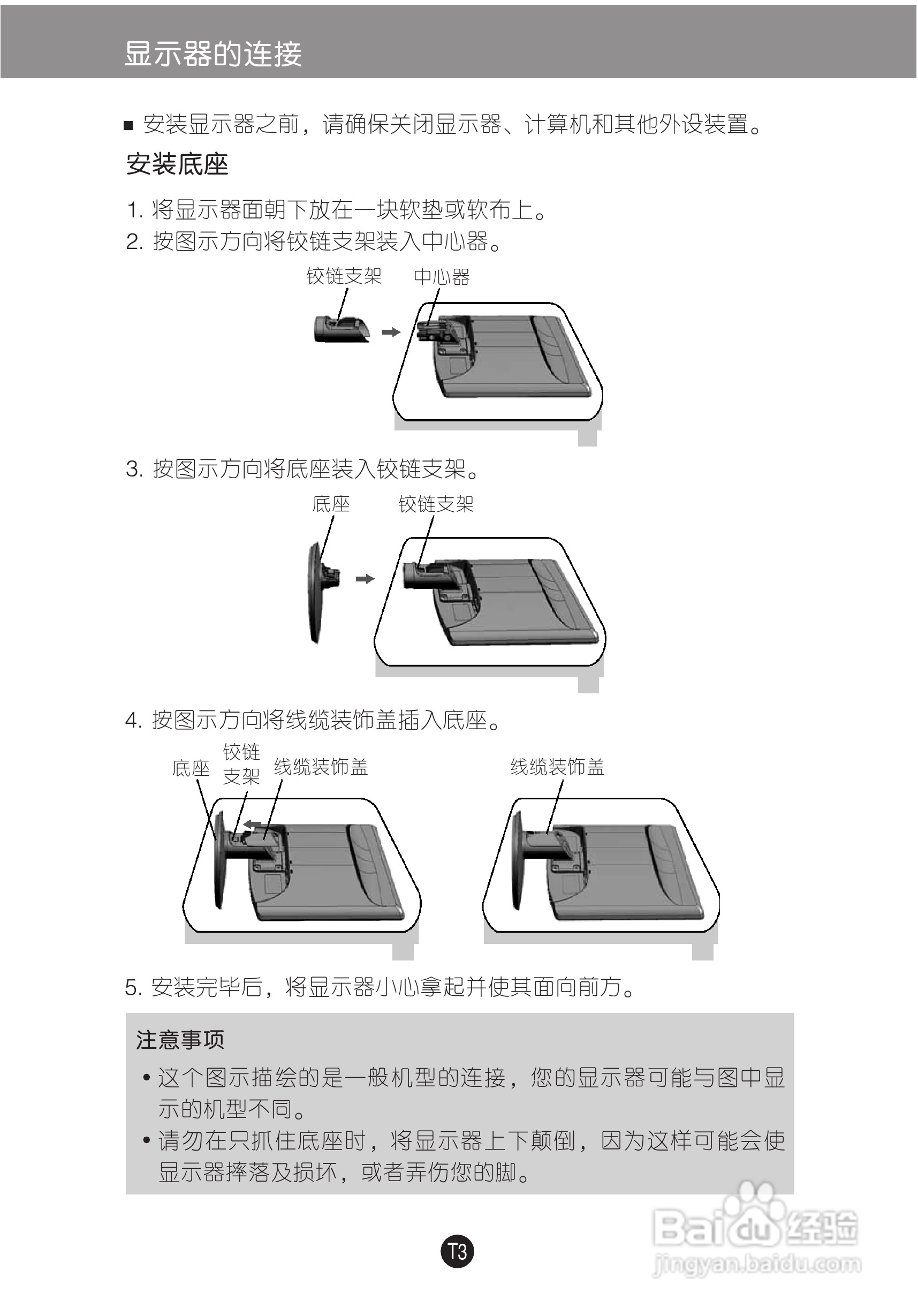 显示器的连接

■ 安装显示器之前，请确保关闭显示器、计算机和其他外设装置。

安装底座

1. 将显示器面朝下放在一块软垫或软布上。
2. 按图示方向将铰链支架装入中心器。

铰链支架 中心器

3. 按图示方向将底座装入铰链支架。

底座 铰链支架

4. 按图示方向将线缆装饰盖插入底座。

底座 铰链支架 线缆装饰盖

线缆装饰盖

5. 安装完毕后，将显示器小心拿起并使其面向前方。

注意事项

• 这个图示描绘的是一般机型的连接，您的显示器可能与图中显示的机型不同。
• 请勿在只抓住底座时，将显示器上下颠倒，因为这样可能会使显示器摔落及损坏，或者弄伤您的脚。

T3

Baidu经验
jingyan.baidu.com