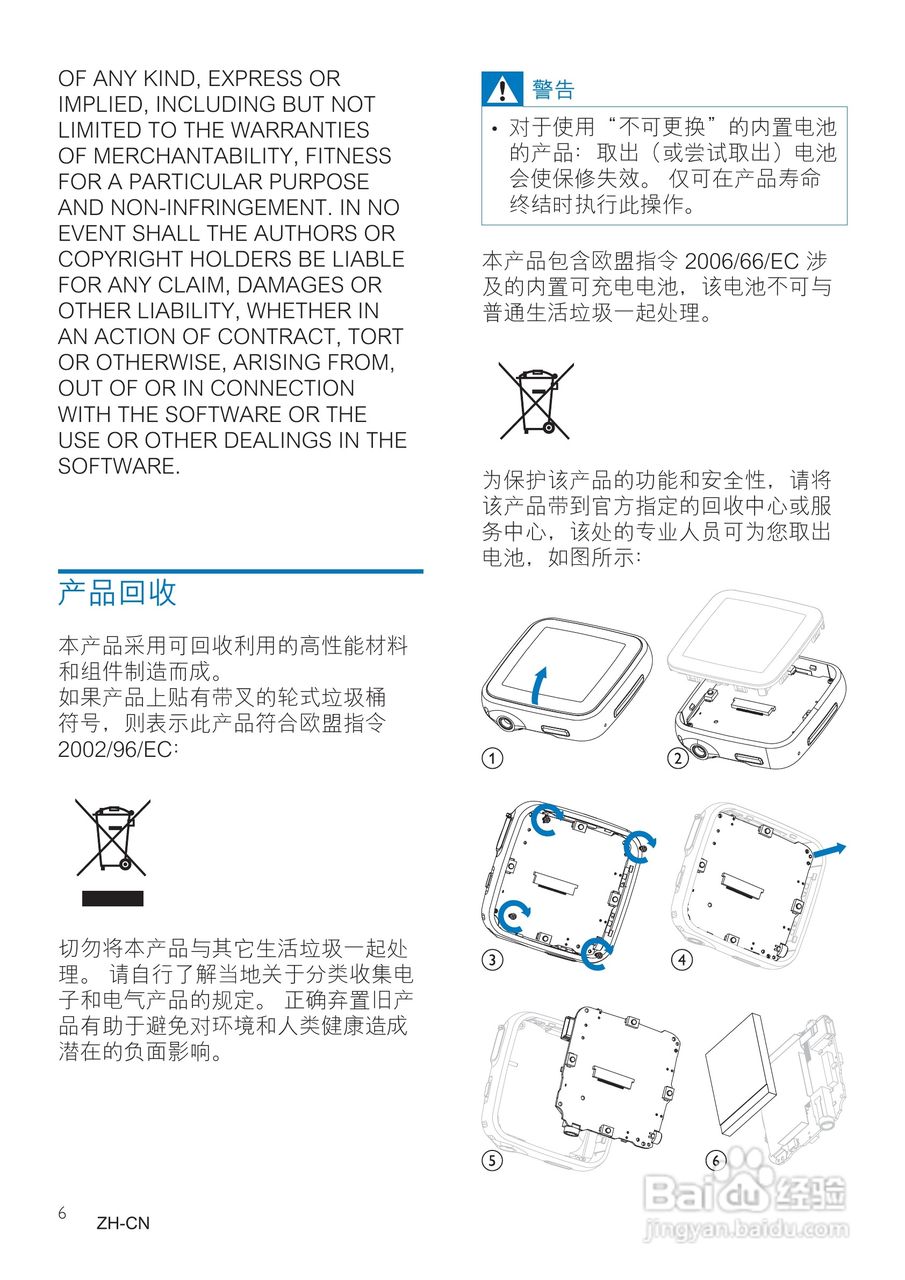 OF ANY KIND, EXPRESS OR IMPLIED, INCLUDING BUT NOT LIMITED TO THE WARRANTIES OF MERCHANTABILITY, FITNESS FOR A PARTICULAR PURPOSE AND NON-INFRINGEMENT. IN NO EVENT SHALL THE AUTHORS OR COPYRIGHT HOLDERS BE LIABLE FOR ANY CLAIM, DAMAGES OR OTHER LIABILITY, WHETHER IN AN ACTION OF CONTRACT, TORT OR OTHERWISE, ARISING FROM, OUT OF OR IN CONNECTION WITH THE SOFTWARE OR THE USE OR OTHER DEALINGS IN THE SOFTWARE.

产品回收

本产品采用可回收利用的高性能材料和组件制造而成。
如果产品上贴有带叉的轮式垃圾桶符号，则表示此产品符合欧盟指令 2002/96/EC:

切勿将本产品与其它生活垃圾一起处理。 请自行了解当地关于分类收集电子和电气产品的规定。 正确弃置旧产品有助于避免对环境和人类健康造成潜在的负面影响。

警告

• 对于使用“不可更换”的内置电池的产品：取出（或尝试取出）电池会使保修失效。 仅可在产品寿命终结时执行此操作。

本产品包含欧盟指令 2006/66/EC 涉及的内置可充电电池，该电池不可与普通生活垃圾一起处理。

为保护该产品的功能和安全性，请将该产品带到官方指定的回收中心或服务中心，该处的专业人员可为您取出电池，如图所示：

1
2
3
4
5
6

6 ZH-CN

Baidu经验
jingyan.baidu.com