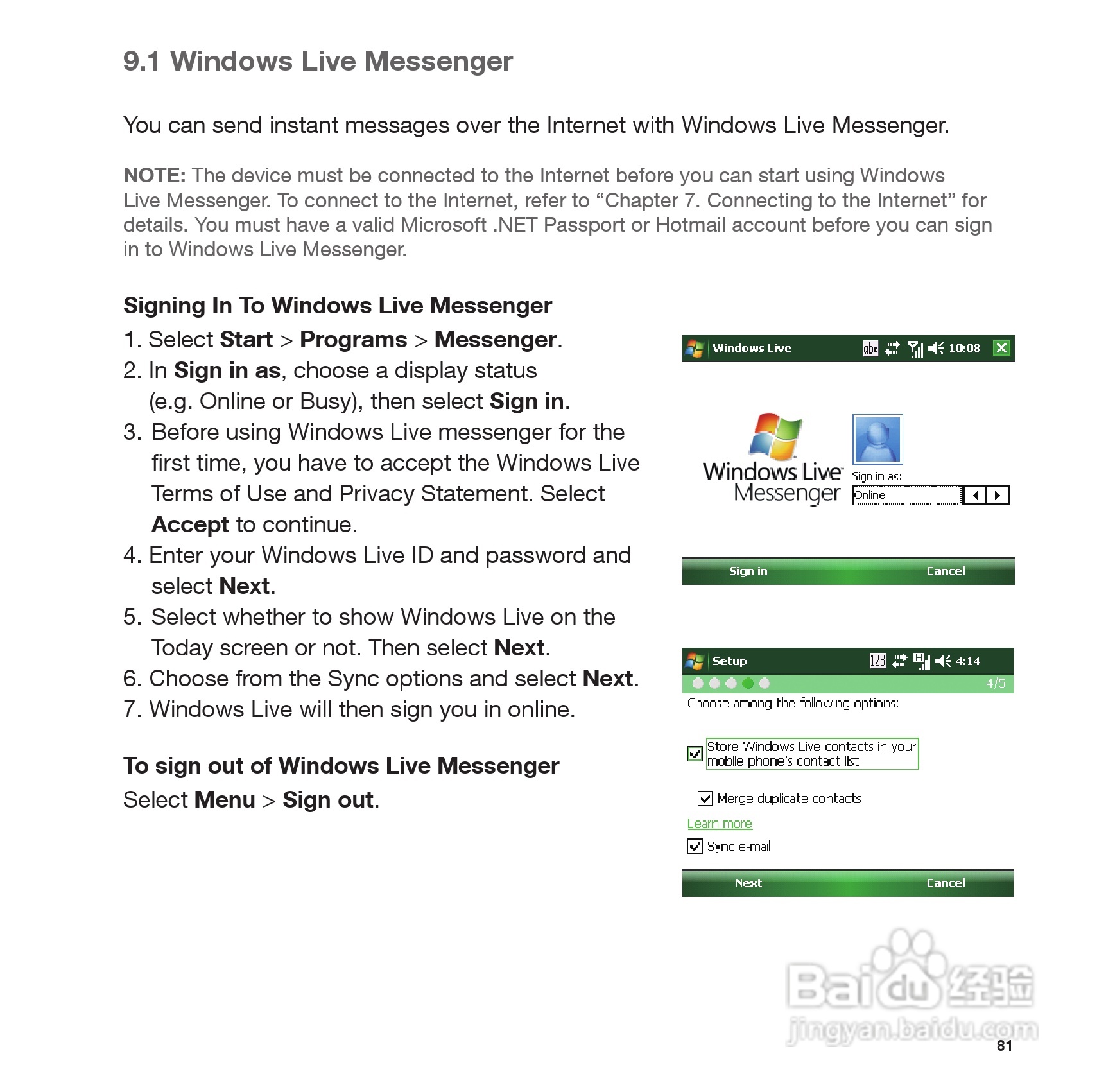 9.1 Windows Live Messenger

You can send instant messages over the Internet with Windows Live Messenger.

NOTE: The device must be connected to the Internet before you can start using Windows Live Messenger. To connect to the Internet, refer to “Chapter 7. Connecting to the Internet” for details. You must have a valid Microsoft .NET Passport or Hotmail account before you can sign in to Windows Live Messenger.

Signing In To Windows Live Messenger

1. Select Start > Programs > Messenger.
2. In Sign in as, choose a display status (e.g. Online or Busy), then select Sign in.
3. Before using Windows Live messenger for the first time, you have to accept the Windows Live Terms of Use and Privacy Statement. Select Accept to continue.
4. Enter your Windows Live ID and password and select Next.
5. Select whether to show Windows Live on the Today screen or not. Then select Next.
6. Choose from the Sync options and select Next.
7. Windows Live will then sign you in online.

To sign out of Windows Live Messenger

Select Menu > Sign out.

Windows Live abc 10:08

Windows Live Messenger

Sign in as:

Online

Sign in Cancel

Setup 123 4:14

4/5

Choose among the following options:

Store Windows Live contacts in your mobile phone's contact list

Merge duplicate contacts

Learn more

Sync e-mail

Next Cancel

Baidu 经验
jingyan.baidu.com

81