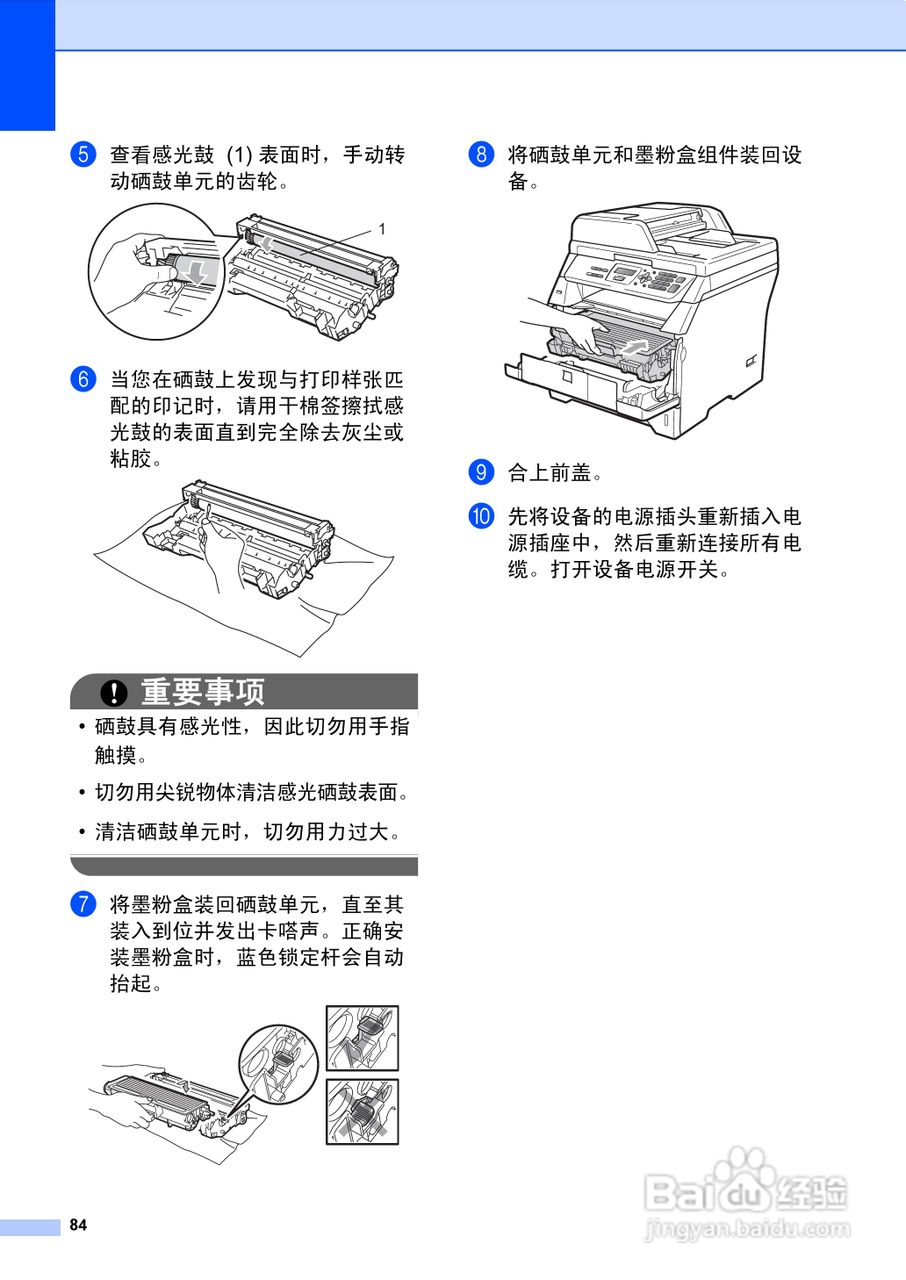 5 查看感光鼓 (1) 表面时，手动转动硒鼓单元的齿轮。

1

6 当您在硒鼓上发现与打印样张匹配的印记时，请用干棉签擦拭感光鼓的表面直到完全除去灰尘或粘胶。

重要事项

• 硒鼓具有感光性，因此切勿用手指触摸。

• 切勿用尖锐物体清洁感光硒鼓表面。

• 清洁硒鼓单元时，切勿用力过大。

7 将墨粉盒装回硒鼓单元，直至其装入到位并发出卡嗒声。正确安装墨粉盒时，蓝色锁定杆会自动抬起。

8 将硒鼓单元和墨粉盒组件装回设备。

9 合上前盖。

10 先将设备的电源插头重新插入电源插座中，然后重新连接所有电缆。打开设备电源开关。

84

Baidu经验
jingyan.baidu.com