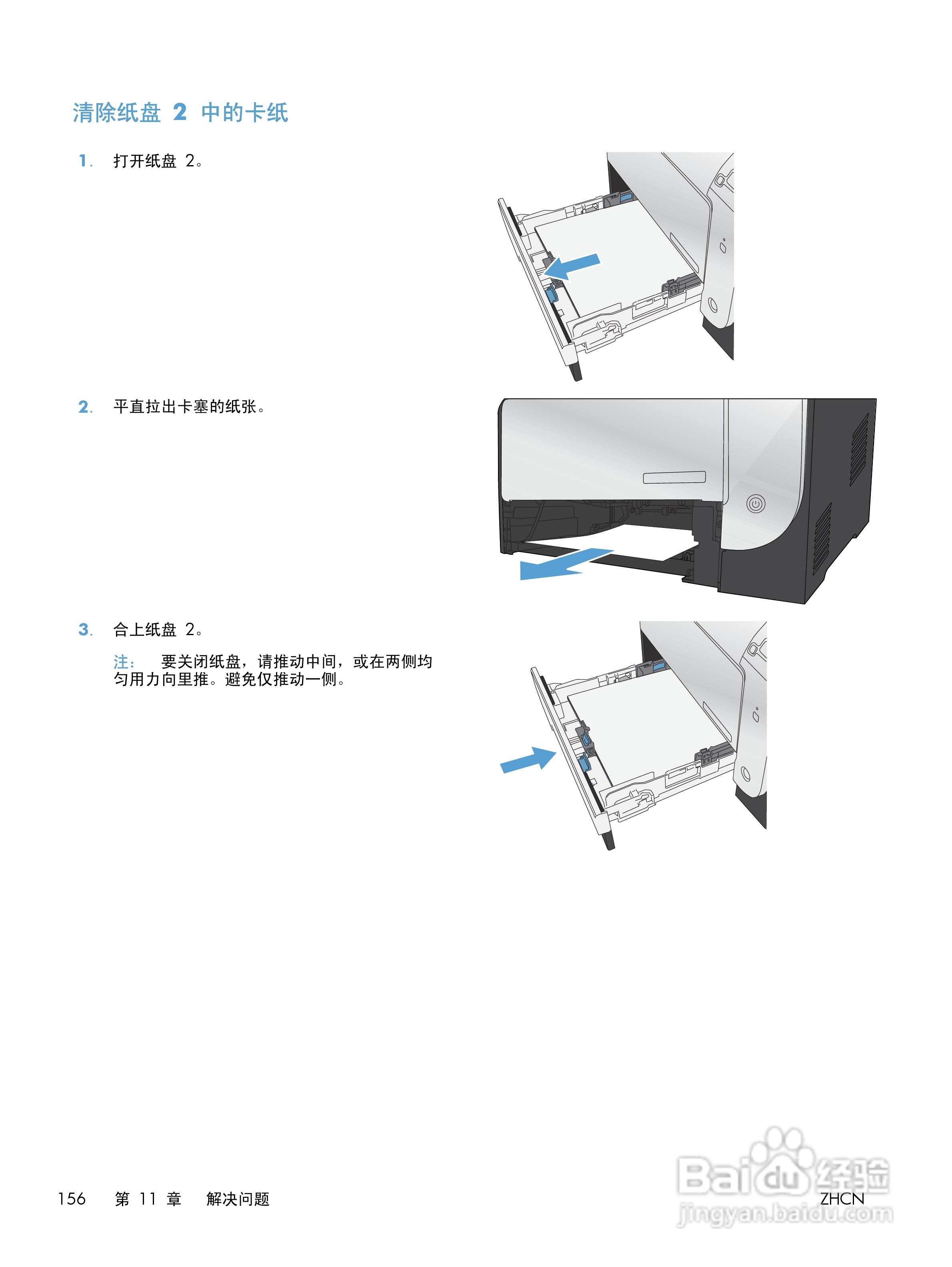 清除纸盘 2 中的卡纸

1. 打开纸盘 2。

2. 平直拉出卡塞的纸张。

3. 合上纸盘 2。

注： 要关闭纸盘，请推动中间，或在两侧均匀用力向里推。避免仅推动一侧。

156 第 11 章 解决问题

ZHCN

Baidu 经验
jingyan.baidu.com