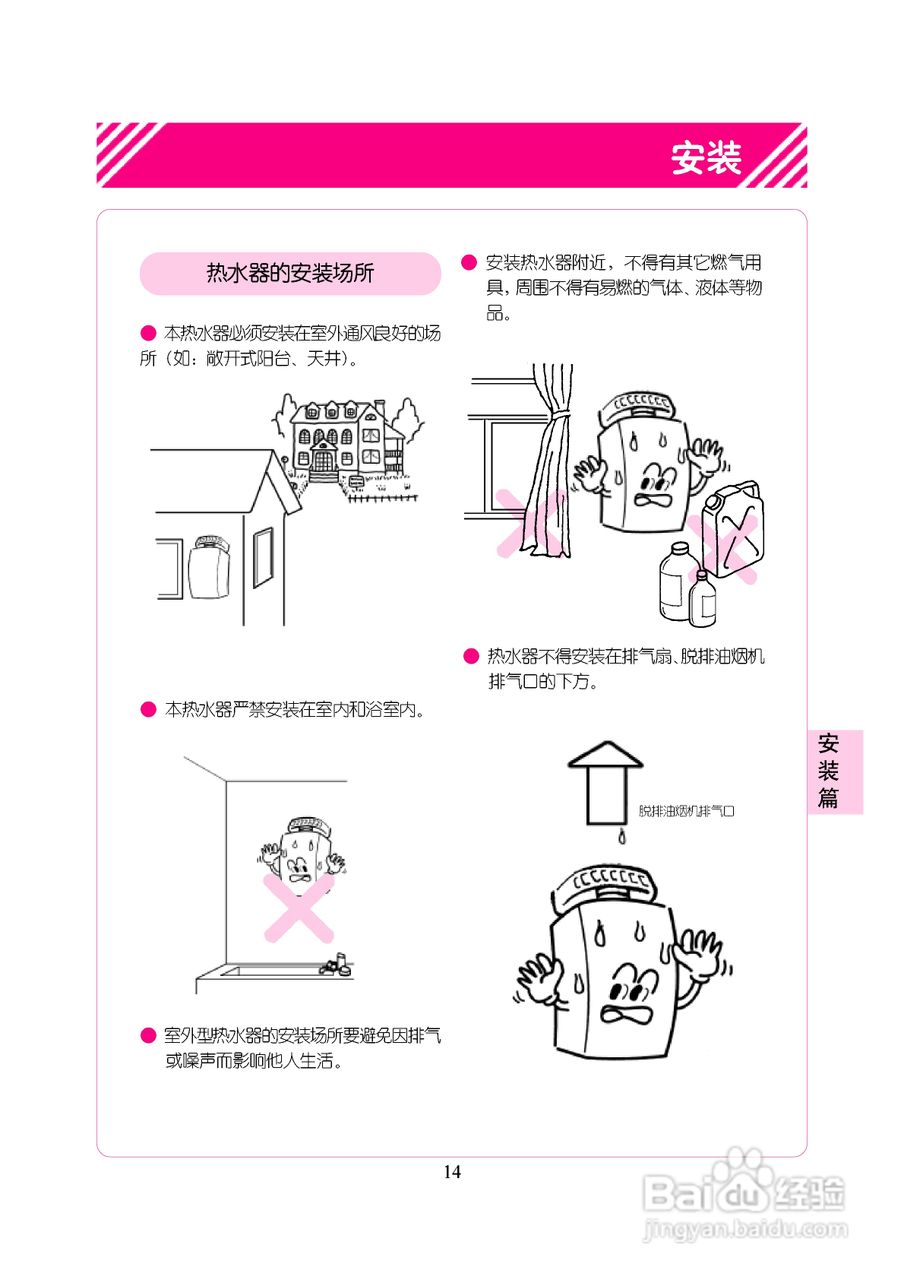 安装

热水器的安装场所

● 本热水器必须安装在室外通风良好的场所（如：敞开式阳台、天井）。

● 本热水器严禁安装在室内和浴室内。

● 室外型热水器的安装场所要避免因排气或噪声而影响他人生活。

● 安装热水器附近，不得有其它燃气用具，周围不得有易燃的气体、液体等物品。

● 热水器不得安装在排气扇、脱排油烟机排气口的下方。

脱排油烟机排气口

安装篇

14

Baidu经验
jingyan.baidu.com