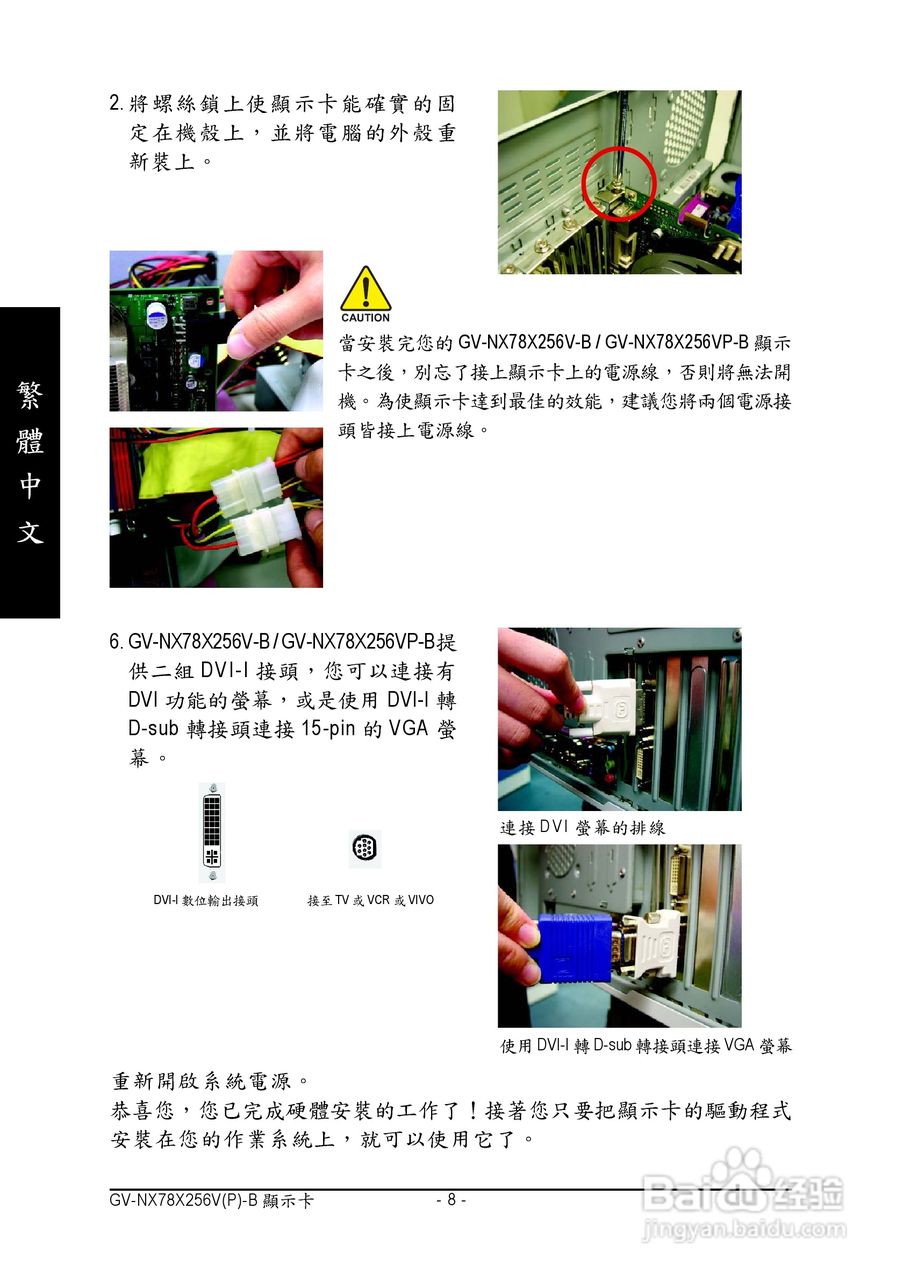 繁體中文

2. 將螺絲鎖上使顯示卡能確實的固定在機殼上，並將電腦的外殼重新裝上。

CAUTION

當安裝完您的 GV-NX78X256V-B / GV-NX78X256VP-B 顯示卡之後，別忘了接上顯示卡上的電源線，否則將無法開機。為使顯示卡達到最佳的效能，建議您將兩個電源接頭皆接上電源線。

6. GV-NX78X256V-B / GV-NX78X256VP-B提供二組 DVI-I 接頭，您可以連接有 DVI 功能的螢幕，或是使用 DVI-I 轉 D-sub 轉接頭連接 15-pin 的 VGA 螢幕。

DVI-I 數位輸出接頭

接至 TV 或 VCR 或 VIVO

連接 DVI 螢幕的排線

使用 DVI-I 轉 D-sub 轉接頭連接 VGA 螢幕

重新開啟系統電源。

恭喜您，您已完成硬體安裝的工作了！接著您只要把顯示卡的驅動程式安裝在您的作業系統上，就可以使用它了。

GV-NX78X256V(P)-B 顯示卡

- 8 -

Baidu 经验
jingyan.baidu.com