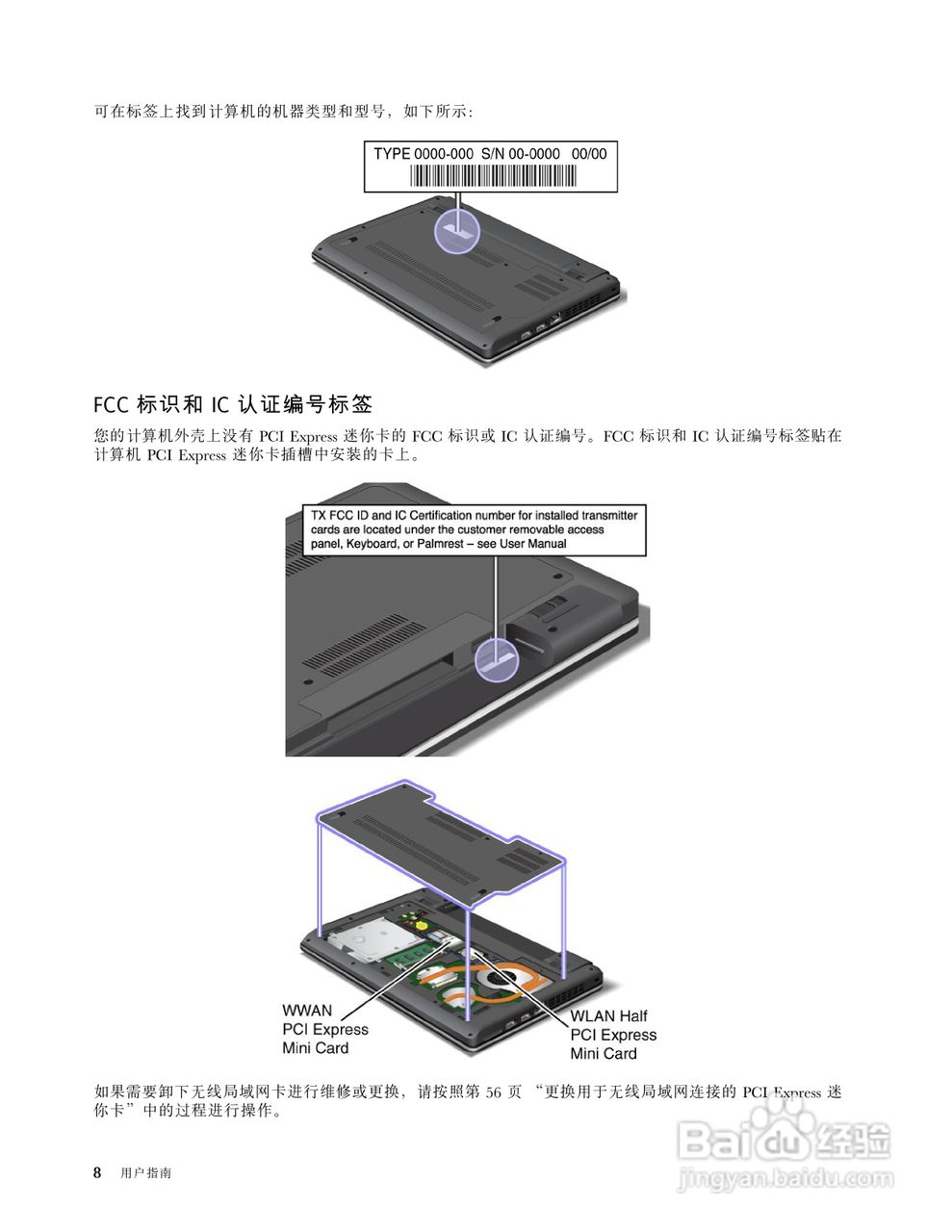 可在标签上找到计算机的机器类型和型号，如下所示：

TYPE 0000-000 S/N 00-0000 00/00

FCC 标识和 IC 认证编号标签

您的计算机外壳上没有 PCI Express 迷你卡的 FCC 标识或 IC 认证编号。FCC 标识和 IC 认证编号标签贴在计算机 PCI Express 迷你卡插槽中安装的卡上。

TX FCC ID and IC Certification number for installed transmitter cards are located under the customer removable access panel, Keyboard, or Palmrest – see User Manual

WWAN PCI Express Mini Card

WLAN Half PCI Express Mini Card

如果需要卸下无线局域网卡进行维修或更换，请按照第 56 页 “更换用于无线局域网连接的 PCI Express 迷你卡”中的过程进行操作。

8 用户指南

Baidu 经验
jingyan.baidu.com