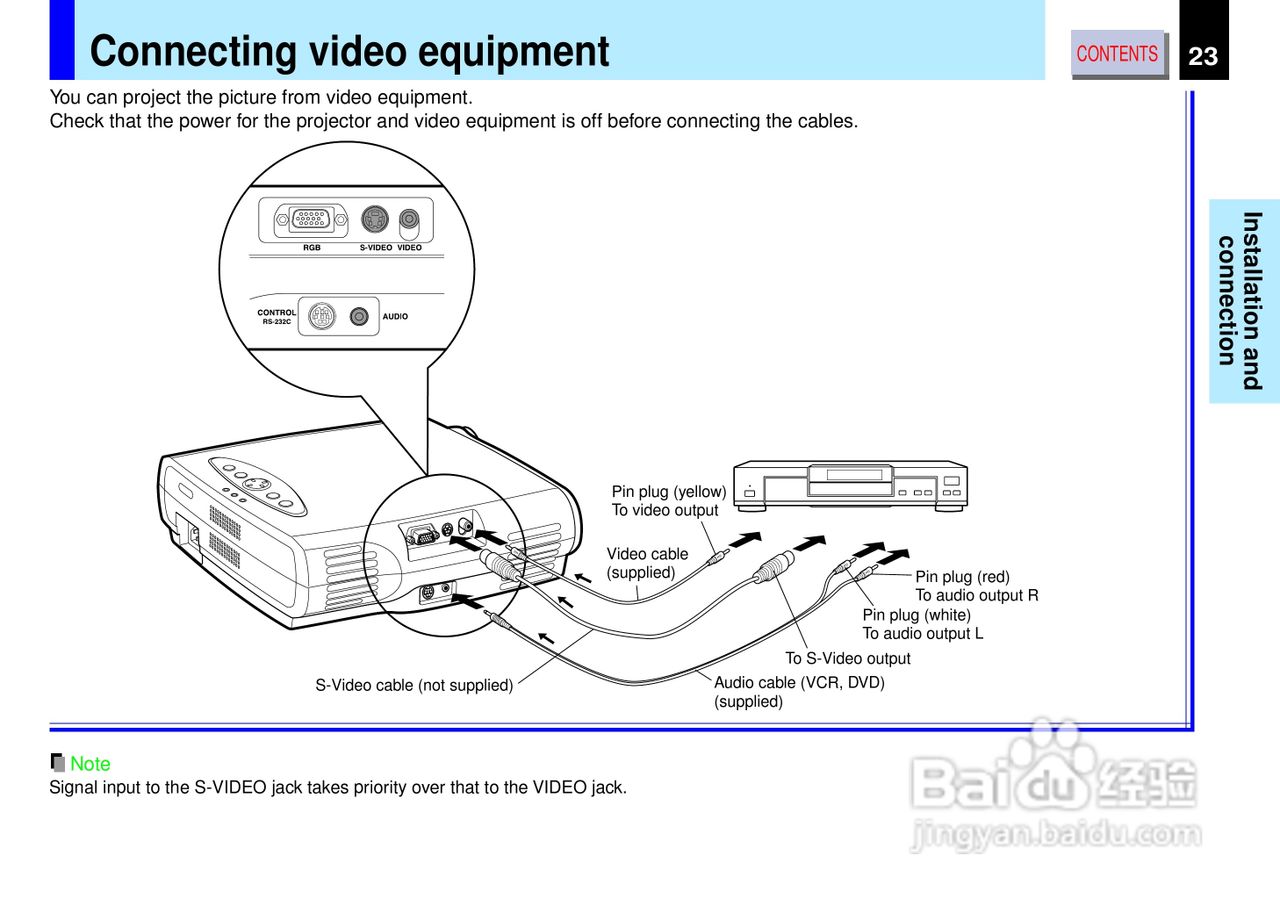 Connecting video equipment

CONTENTS

23

You can project the picture from video equipment.
Check that the power for the projector and video equipment is off before connecting the cables.

Installation and connection

RGB S-VIDEO VIDEO

CONTROL RS-232C AUDIO

Pin plug (yellow)
To video output

Video cable
(supplied)

Pin plug (red)
To audio output R

Pin plug (white)
To audio output L

To S-Video output

S-Video cable (not supplied)

Audio cable (VCR, DVD)
(supplied)

Note
Signal input to the S-VIDEO jack takes priority over that to the VIDEO jack.

Baidu经验
jingyan.baidu.com