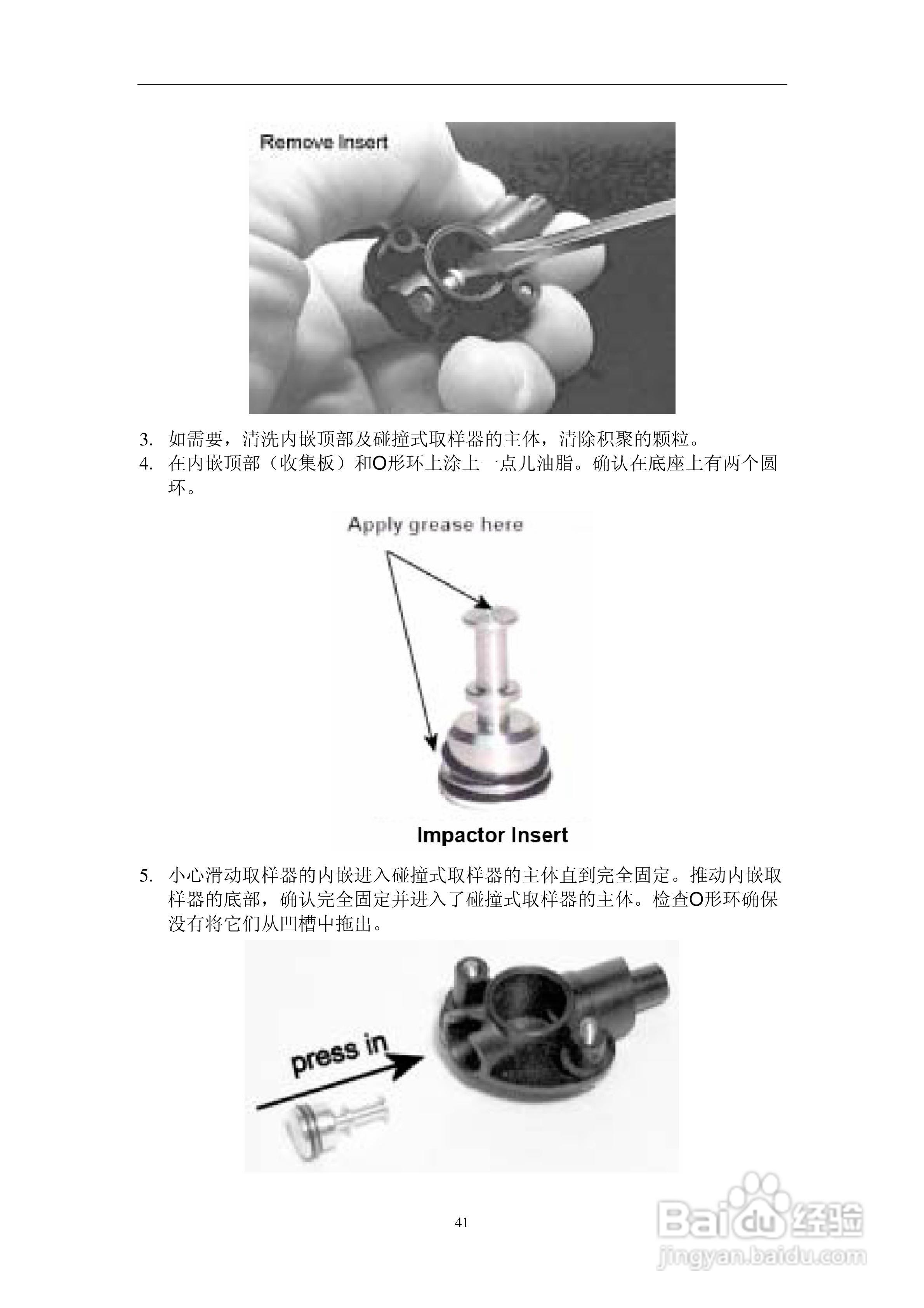 Remove Insert

3. 如需要，清洗内嵌顶部及碰撞式取样器的主体，清除积聚的颗粒。
4. 在内嵌顶部（收集板）和O形环上涂上一点儿油脂。确认在底座上有两个圆环。

Apply grease here

Impactor Insert

5. 小心滑动取样器的内嵌进入碰撞式取样器的主体直到完全固定。推动内嵌取样器的底部，确认完全固定并进入了碰撞式取样器的主体。检查O形环确保没有将它们从凹槽中拖出。

press in

41

Baidu经验
jingyan.baidu.com