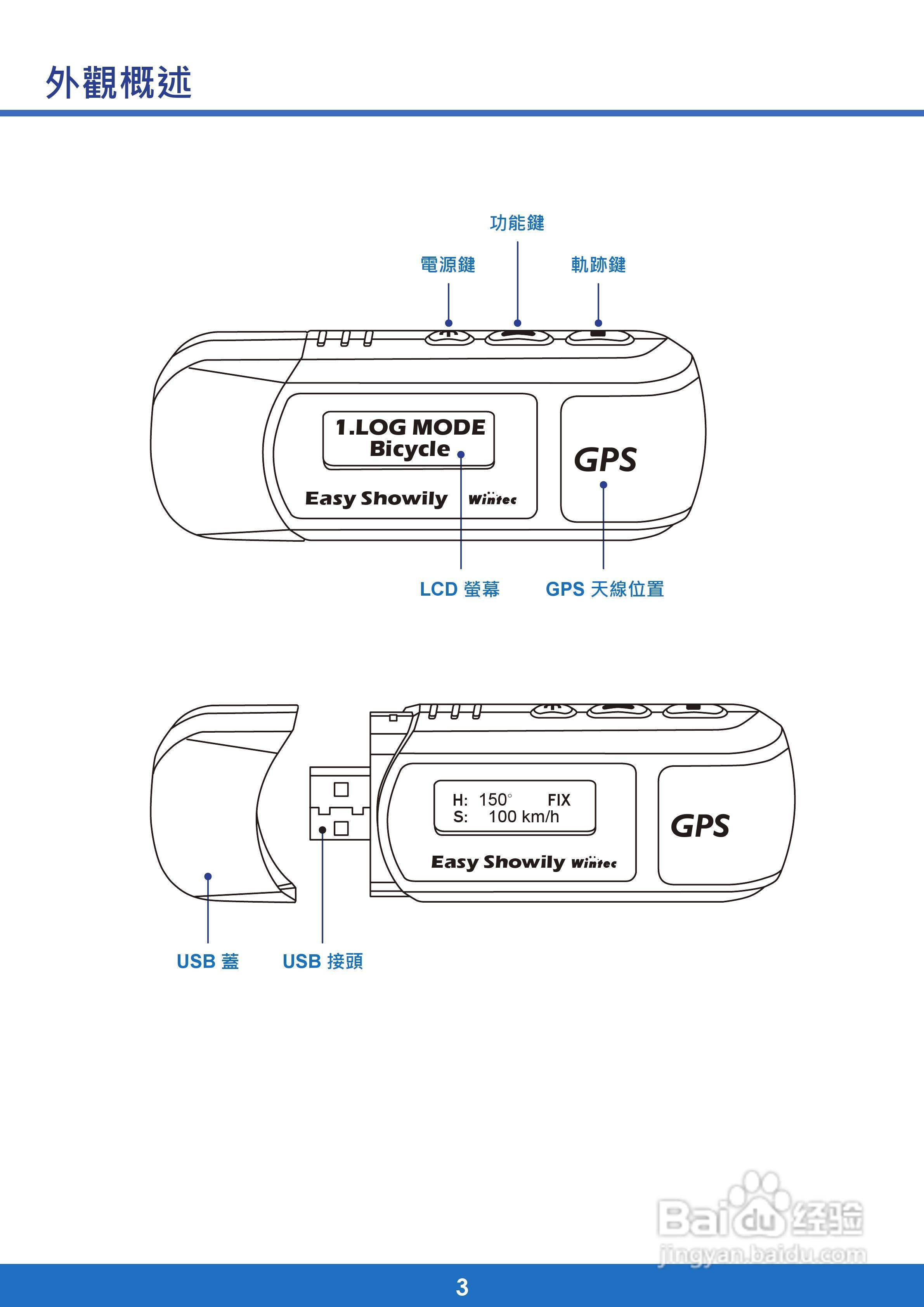 外觀概述

功能鍵

電源鍵

軌跡鍵

1.LOG MODE
Bicycle

Easy Showily Wintec

GPS

LCD 螢幕

GPS 天線位置

H: 150° FIX
S: 100 km/h

Easy Showily Wintec

GPS

USB 蓋

USB 接頭

Baidu 经验
jingyan.baidu.com

3