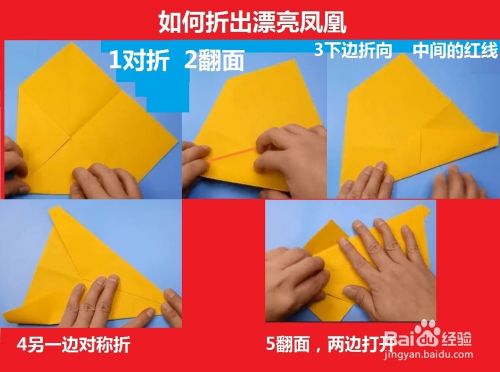 如何折出漂亮凤凰

1对折 2翻面

3下边折向 中间的红线

4另一边对称折

5翻面，两边打开

Baidu经验
jingyan.baidu.com