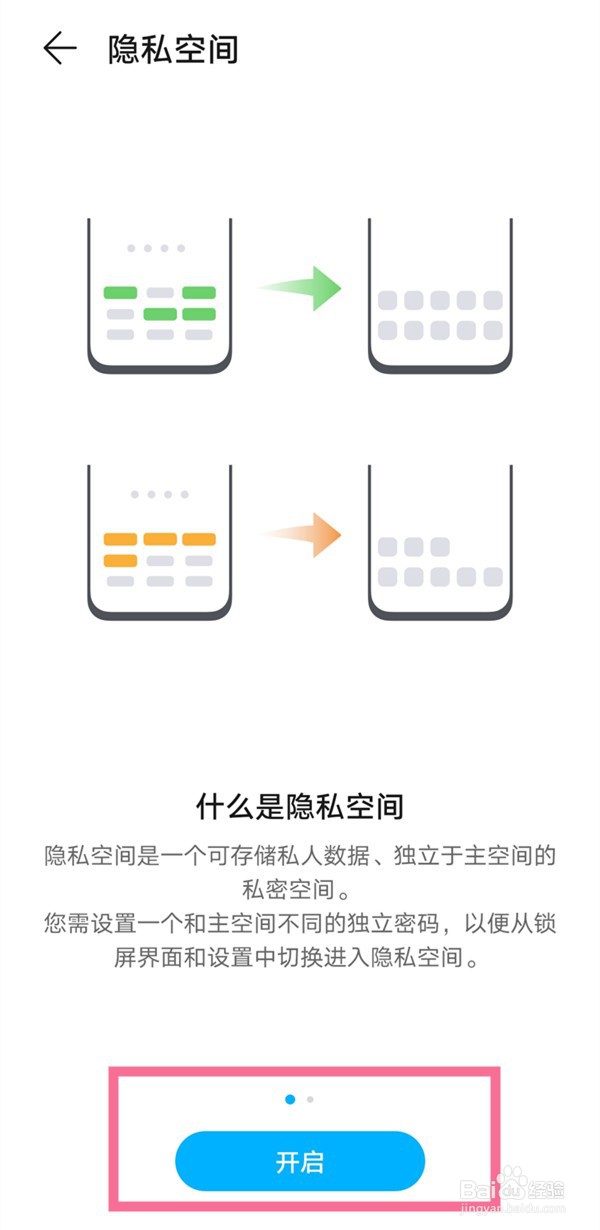 隐私空间

什么是隐私空间

隐私空间是一个可存储私人数据、独立于主空间的私密空间。
您需设置一个和主空间不同的独立密码，以便从锁屏界面和设置中切换进入隐私空间。

开启

Baidu 经验
jingyan.baidu.com