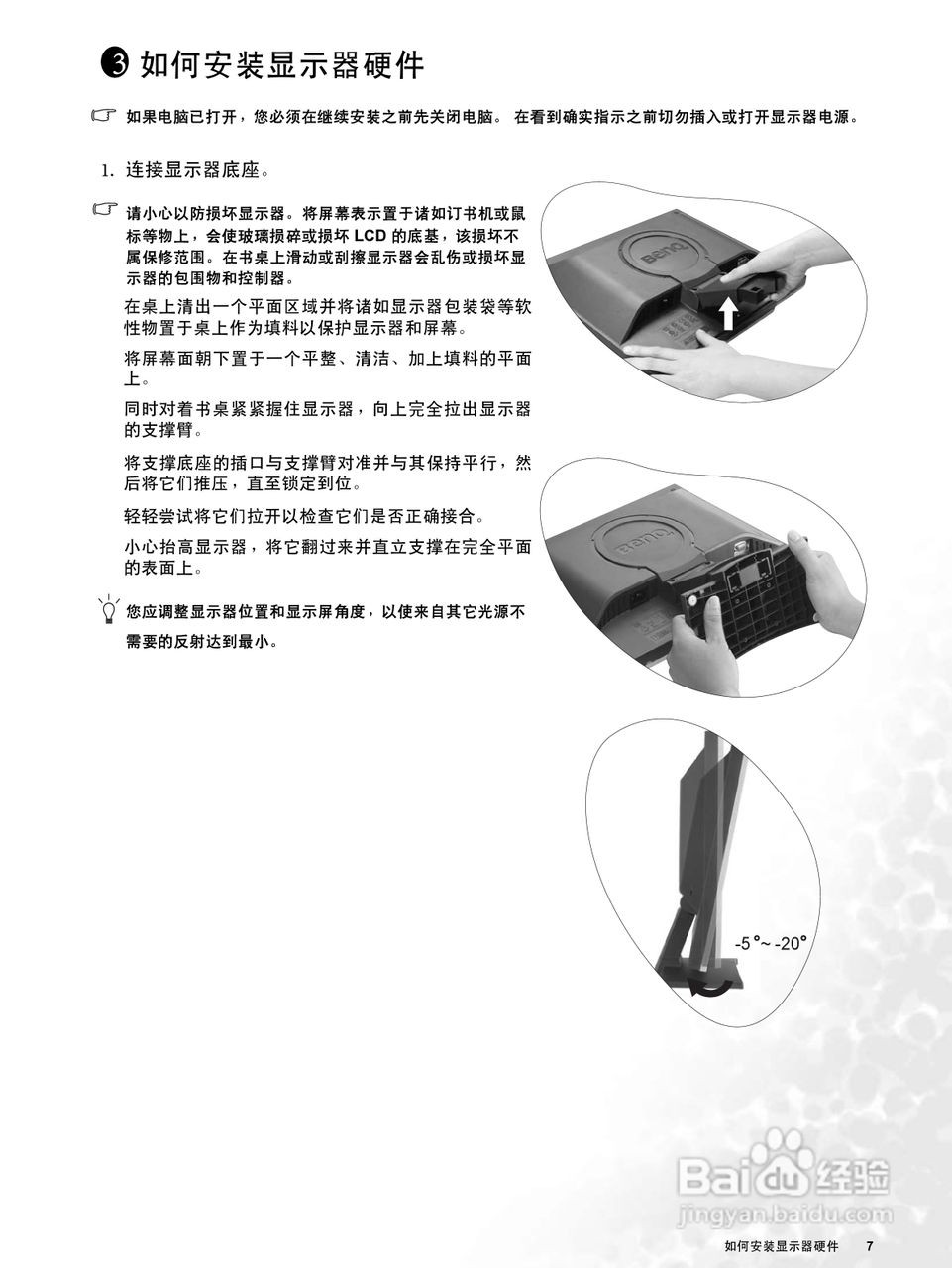 ❸ 如何安装显示器硬件

如果电脑已打开，您必须在继续安装之前先关闭电脑。 在看到确实指示之前切勿插入或打开显示器电源。

1. 连接显示器底座。

请小心以防损坏显示器。将屏幕表示置于诸如订书机或鼠标等物上，会使玻璃损碎或损坏 LCD 的底基，该损坏不属保修范围。在书桌上滑动或刮擦显示器会乱伤或损坏显示器的包围物和控制器。

在桌上清出一个平面区域并将诸如显示器包装袋等软性物置于桌上作为填料以保护显示器和屏幕。

将屏幕面朝下置于一个平整、清洁、加上填料的平面上。

同时对着书桌紧紧握住显示器，向上完全拉出显示器的支撑臂。

将支撑底座的插口与支撑臂对准并与其保持平行，然后将它们推压，直至锁定到位。

轻轻尝试将它们拉开以检查它们是否正确接合。

小心抬高显示器，将它翻过来并直立支撑在完全平面的表面上。

您应调整显示器位置和显示屏角度，以使来自其它光源不需要的反射达到最小。

BenQ

BenQ

-5°~ -20°

Baidu 经验
jingyan.baidu.com

如何安装显示器硬件 7