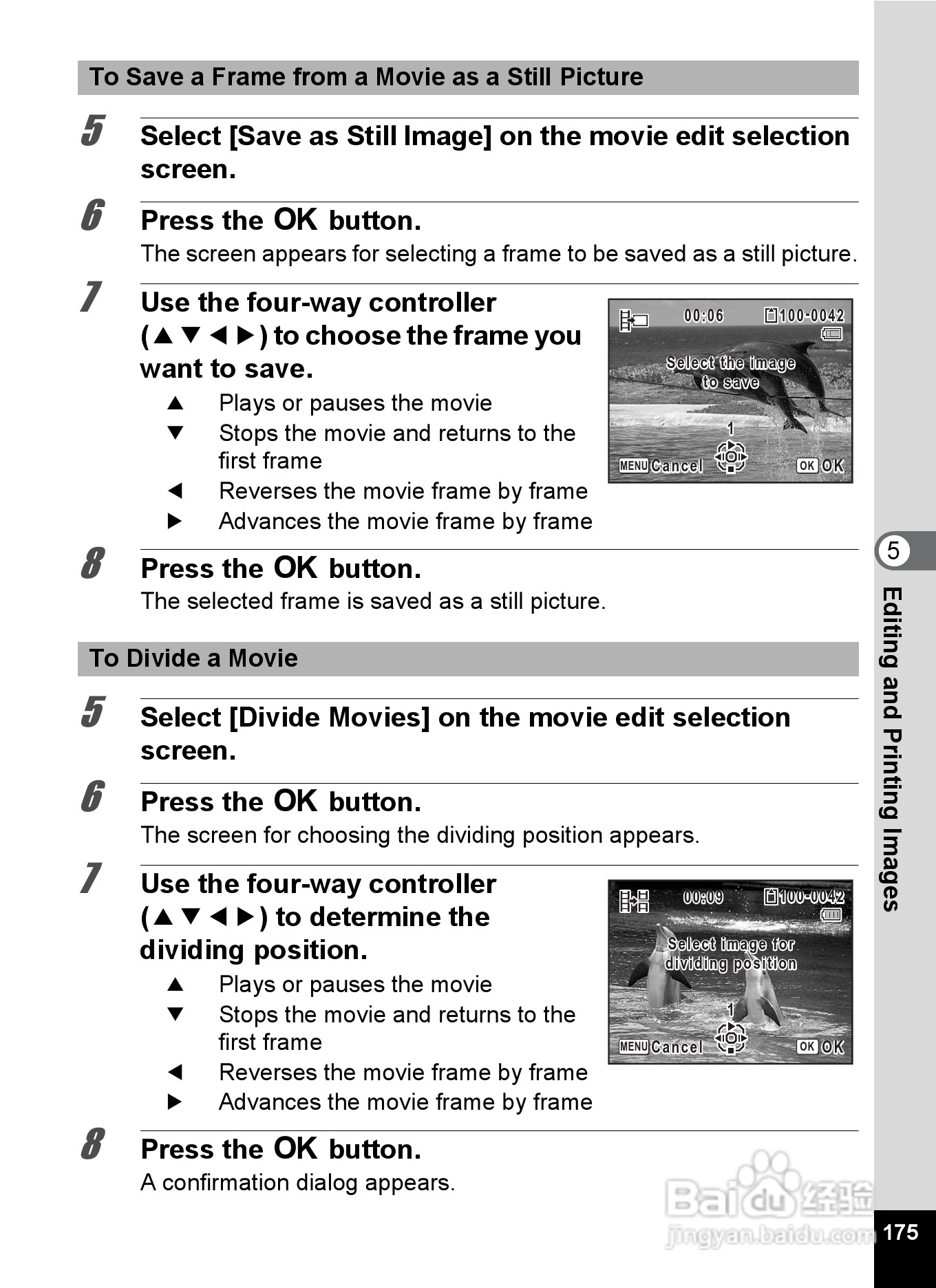 To Save a Frame from a Movie as a Still Picture

5 Select [Save as Still Image] on the movie edit selection screen.

6 Press the OK button.
The screen appears for selecting a frame to be saved as a still picture.

7 Use the four-way controller (▲▼◀▶) to choose the frame you want to save.
▲ Plays or pauses the movie
▼ Stops the movie and returns to the first frame
◀ Reverses the movie frame by frame
▶ Advances the movie frame by frame

00:06 100-0042
Select the image to save
1
MENU Cancel OK OK

8 Press the OK button.
The selected frame is saved as a still picture.

To Divide a Movie

5 Select [Divide Movies] on the movie edit selection screen.

6 Press the OK button.
The screen for choosing the dividing position appears.

7 Use the four-way controller (▲▼◀▶) to determine the dividing position.
▲ Plays or pauses the movie
▼ Stops the movie and returns to the first frame
◀ Reverses the movie frame by frame
▶ Advances the movie frame by frame

00:09 100-0042
Select image for dividing position
1
MENU Cancel OK OK

8 Press the OK button.
A confirmation dialog appears.

5
Editing and Printing Images

Baidu 经验
jingyan.baidu.com

175