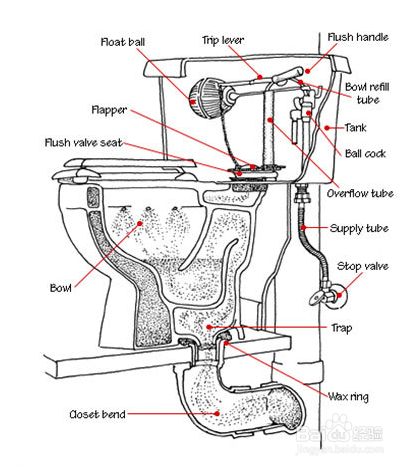 Float ball
Trip lever
Flush handle
Bowl refill tube
Flapper
Tank
Flush valve seat
Ball cock
Overflow tube
Supply tube
Stop valve
Bowl
Trap
Wax ring
Closet bend
Baidu 经验
jingyan.baidu.com