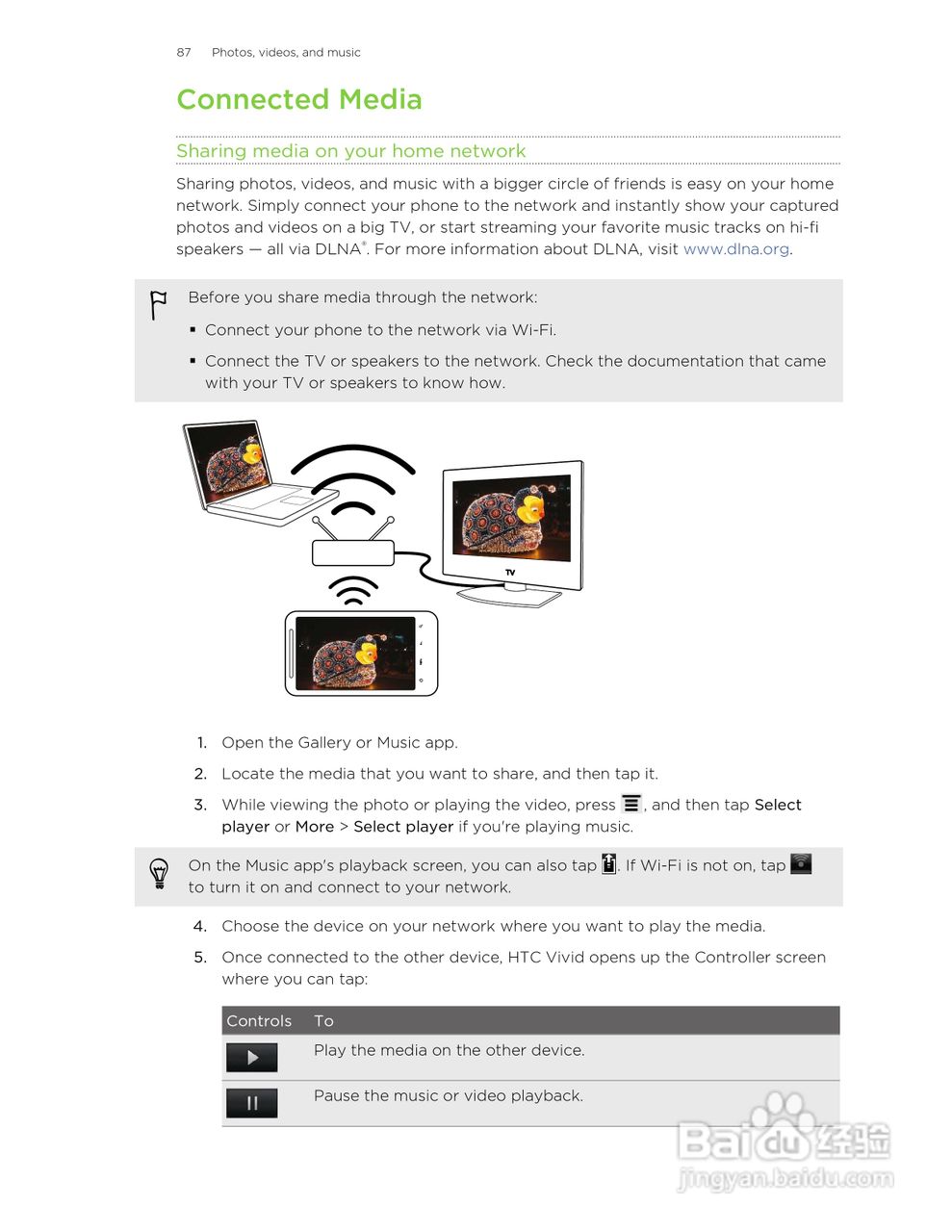 87 Photos, videos, and music

Connected Media

Sharing media on your home network

Sharing photos, videos, and music with a bigger circle of friends is easy on your home network. Simply connect your phone to the network and instantly show your captured photos and videos on a big TV, or start streaming your favorite music tracks on hi-fi speakers — all via DLNA®. For more information about DLNA, visit www.dlna.org.

Before you share media through the network:

▪ Connect your phone to the network via Wi-Fi.

▪ Connect the TV or speakers to the network. Check the documentation that came with your TV or speakers to know how.

TV

1. Open the Gallery or Music app.

2. Locate the media that you want to share, and then tap it.

3. While viewing the photo or playing the video, press , and then tap Select player or More > Select player if you're playing music.

On the Music app's playback screen, you can also tap . If Wi-Fi is not on, tap to turn it on and connect to your network.

4. Choose the device on your network where you want to play the media.

5. Once connected to the other device, HTC Vivid opens up the Controller screen where you can tap:

| Controls | To |
|---|---|
| | Play the media on the other device. |
| | Pause the music or video playback. |

Baidu 经验
jingyan.baidu.com