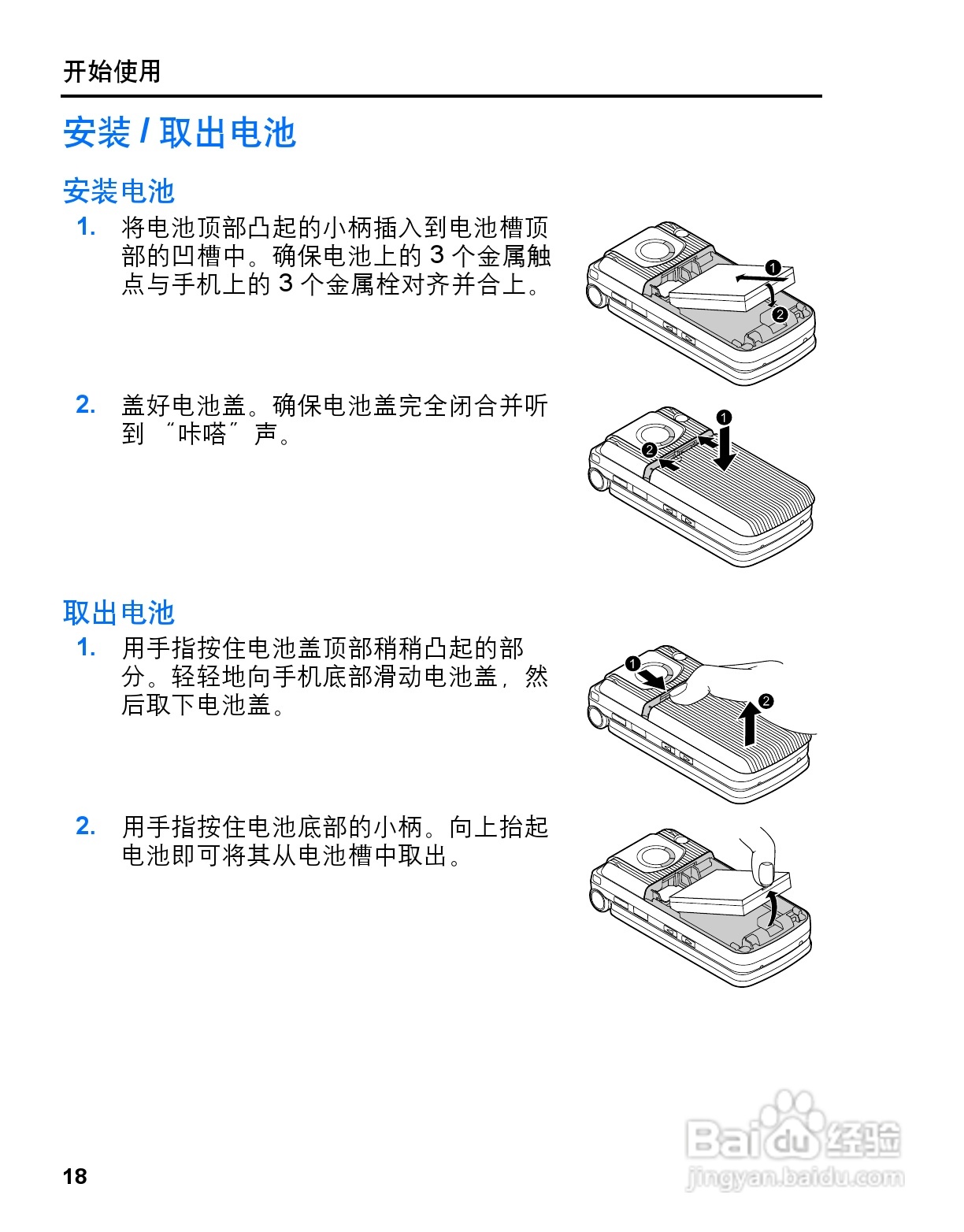 开始使用

安装 / 取出电池

安装电池

1. 将电池顶部凸起的小柄插入到电池槽顶部的凹槽中。确保电池上的 3 个金属触点与手机上的 3 个金属栓对齐并合上。

❶
❷

2. 盖好电池盖。确保电池盖完全闭合并听到 “咔嗒” 声。

❶
❷

取出电池

1. 用手指按住电池盖顶部稍稍凸起的部分。轻轻地向手机底部滑动电池盖，然后取下电池盖。

❶
❷

2. 用手指按住电池底部的小柄。向上抬起电池即可将其从电池槽中取出。

18

Baidu 经验
jingyan.baidu.com