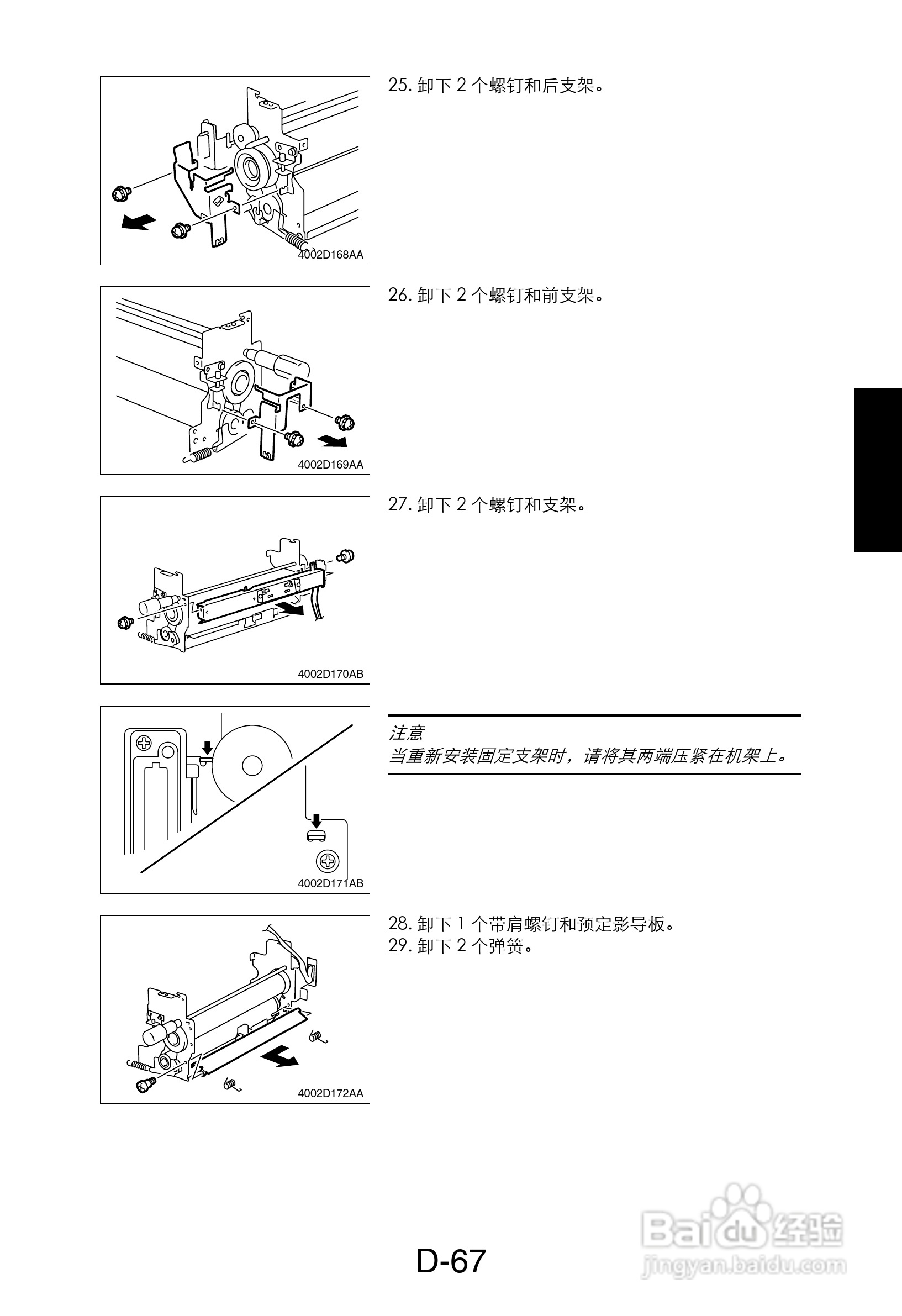 4002D168AA

25. 卸下 2 个螺钉和后支架。

4002D169AA

26. 卸下 2 个螺钉和前支架。

4002D170AB

27. 卸下 2 个螺钉和支架。

4002D171AB

注意
当重新安装固定支架时，请将其两端压紧在机架上。

4002D172AA

28. 卸下 1 个带肩螺钉和预定影导板。
29. 卸下 2 个弹簧。

D-67

Baidu 经验
jingyan.baidu.com