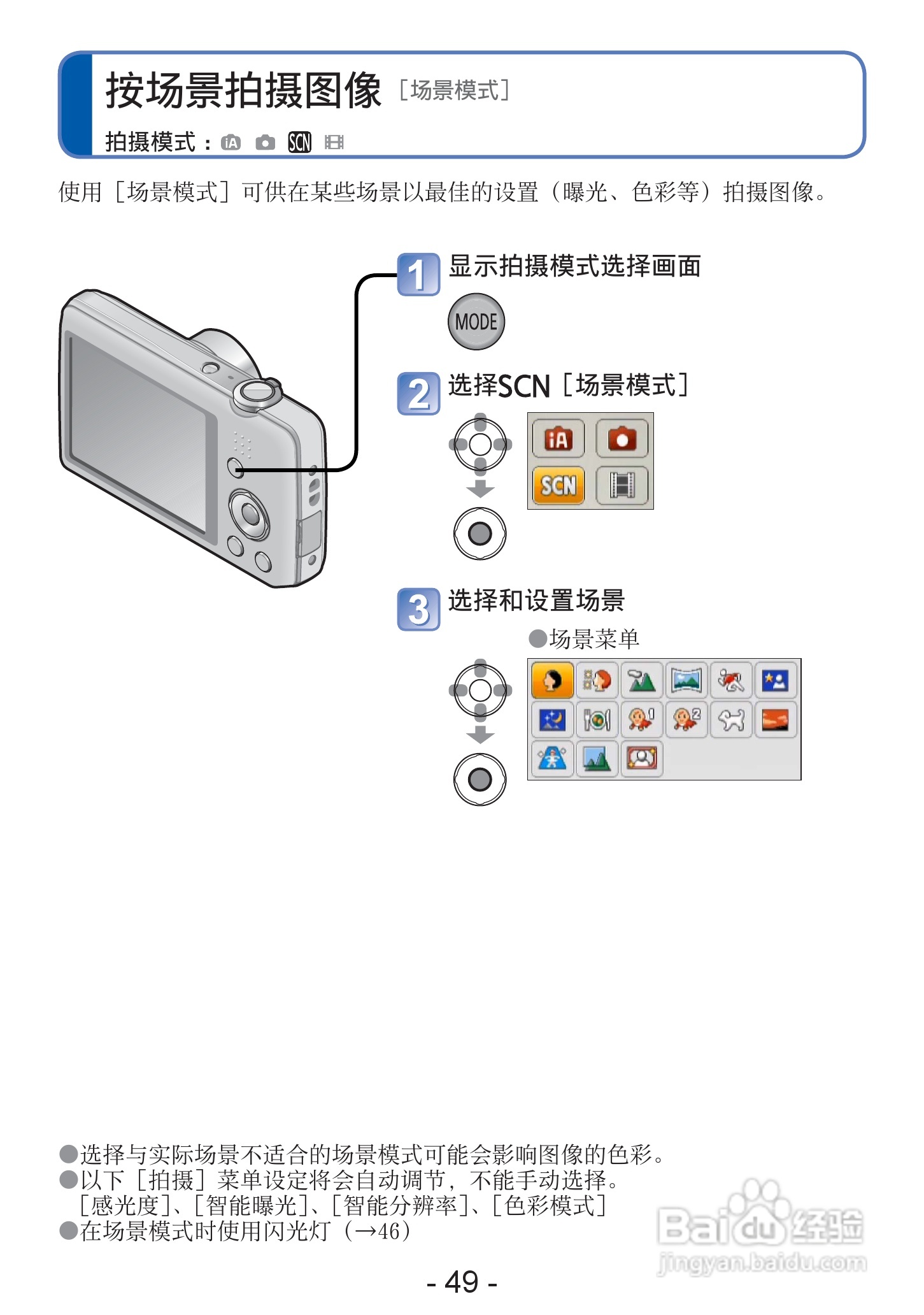 按场景拍摄图像［场景模式］

拍摄模式：iA SCN

使用［场景模式］可供在某些场景以最佳的设置（曝光、色彩等）拍摄图像。

1 显示拍摄模式选择画面

MODE

2 选择SCN［场景模式］

iA SCN

3 选择和设置场景

●场景菜单

●选择与实际场景不适合的场景模式可能会影响图像的色彩。
●以下［拍摄］菜单设定将会自动调节，不能手动选择。
［感光度］、［智能曝光］、［智能分辨率］、［色彩模式］
●在场景模式时使用闪光灯（→46）

- 49 -

Baidu经验
jingyan.baidu.com