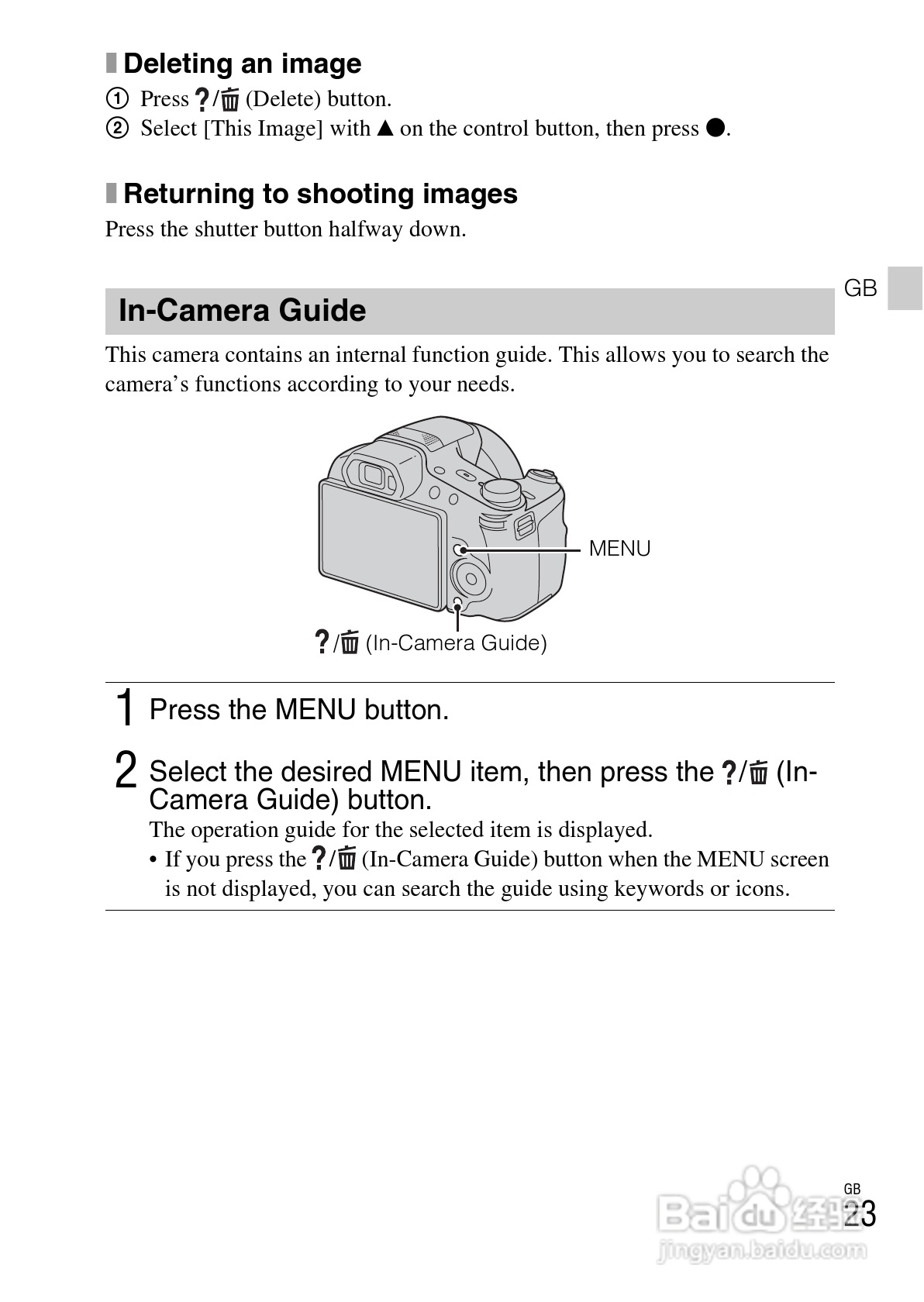 Deleting an image

① Press ?/🗑 (Delete) button.
② Select [This Image] with ▲ on the control button, then press ●.

Returning to shooting images

Press the shutter button halfway down.

GB

In-Camera Guide

This camera contains an internal function guide. This allows you to search the camera's functions according to your needs.

MENU

?/🗑 (In-Camera Guide)

1 Press the MENU button.

2 Select the desired MENU item, then press the ?/🗑 (In-Camera Guide) button.

The operation guide for the selected item is displayed.

• If you press the ?/🗑 (In-Camera Guide) button when the MENU screen is not displayed, you can search the guide using keywords or icons.

GB
23

Baidu 经验
jingyan.baidu.com