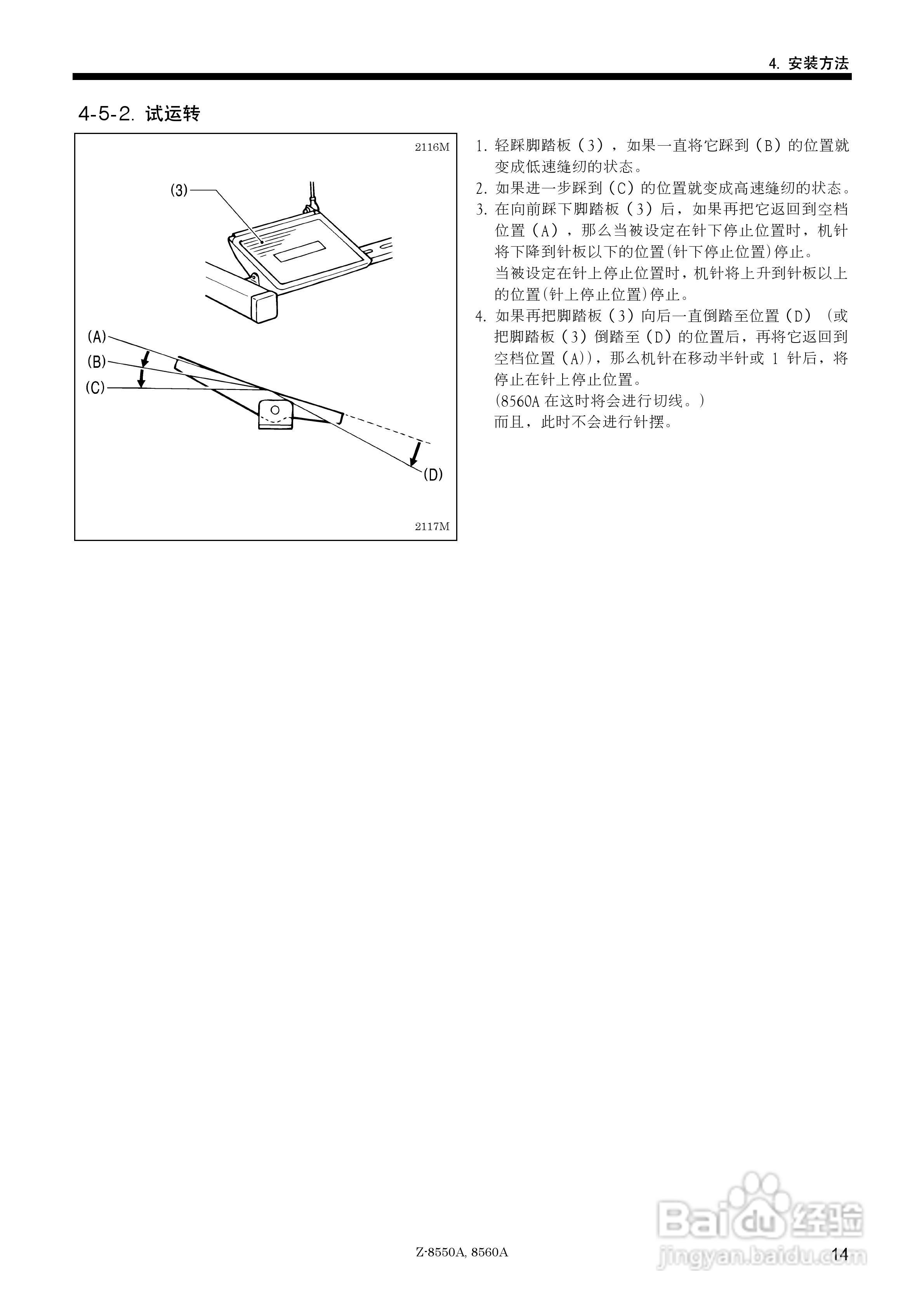 4. 安装方法

4-5-2. 试运转

2116M

(3)

(A)
(B)
(C)
(D)

2117M

1. 轻踩脚踏板（3），如果一直将它踩到（B）的位置就变成低速缝纫的状态。
2. 如果进一步踩到（C）的位置就变成高速缝纫的状态。
3. 在向前踩下脚踏板（3）后，如果再把它返回到空档位置（A），那么当被设定在针下停止位置时，机针将下降到针板以下的位置(针下停止位置)停止。
当被设定在针上停止位置时，机针将上升到针板以上的位置(针上停止位置)停止。
4. 如果再把脚踏板（3）向后一直倒踏至位置（D）(或把脚踏板（3）倒踏至（D）的位置后，再将它返回到空档位置（A)），那么机针在移动半针或 1 针后，将停止在针上停止位置。
(8560A 在这时将会进行切线。)
而且，此时不会进行针摆。

Z-8550A, 8560A

14

Baidu经验
jingyan.baidu.com