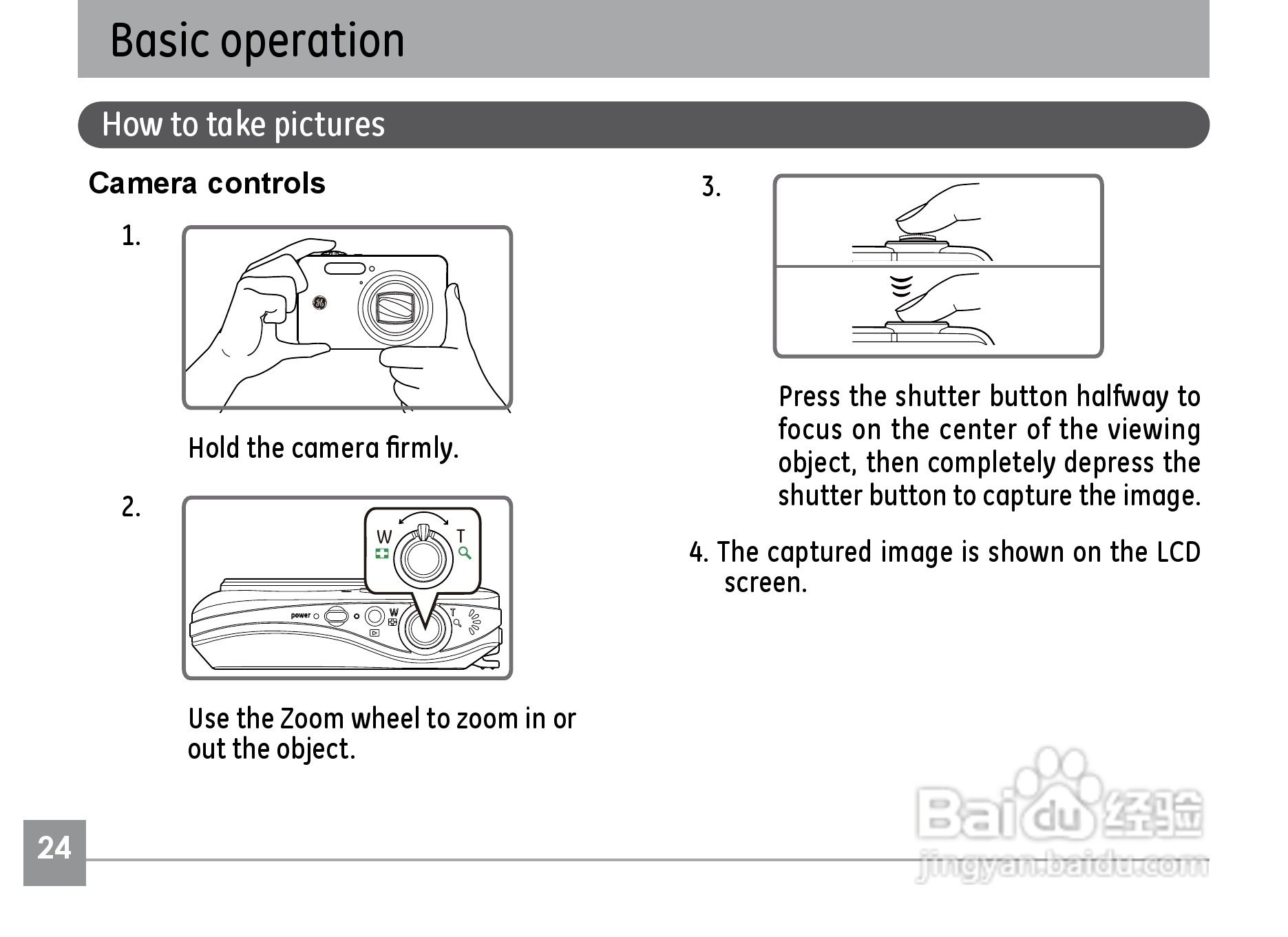 Basic operation

How to take pictures

Camera controls

1.

Hold the camera firmly.

2.

W T

power W T

Use the Zoom wheel to zoom in or out the object.

3.

Press the shutter button halfway to focus on the center of the viewing object, then completely depress the shutter button to capture the image.

4. The captured image is shown on the LCD screen.

24

Baidu 经验
jingyan.baidu.com