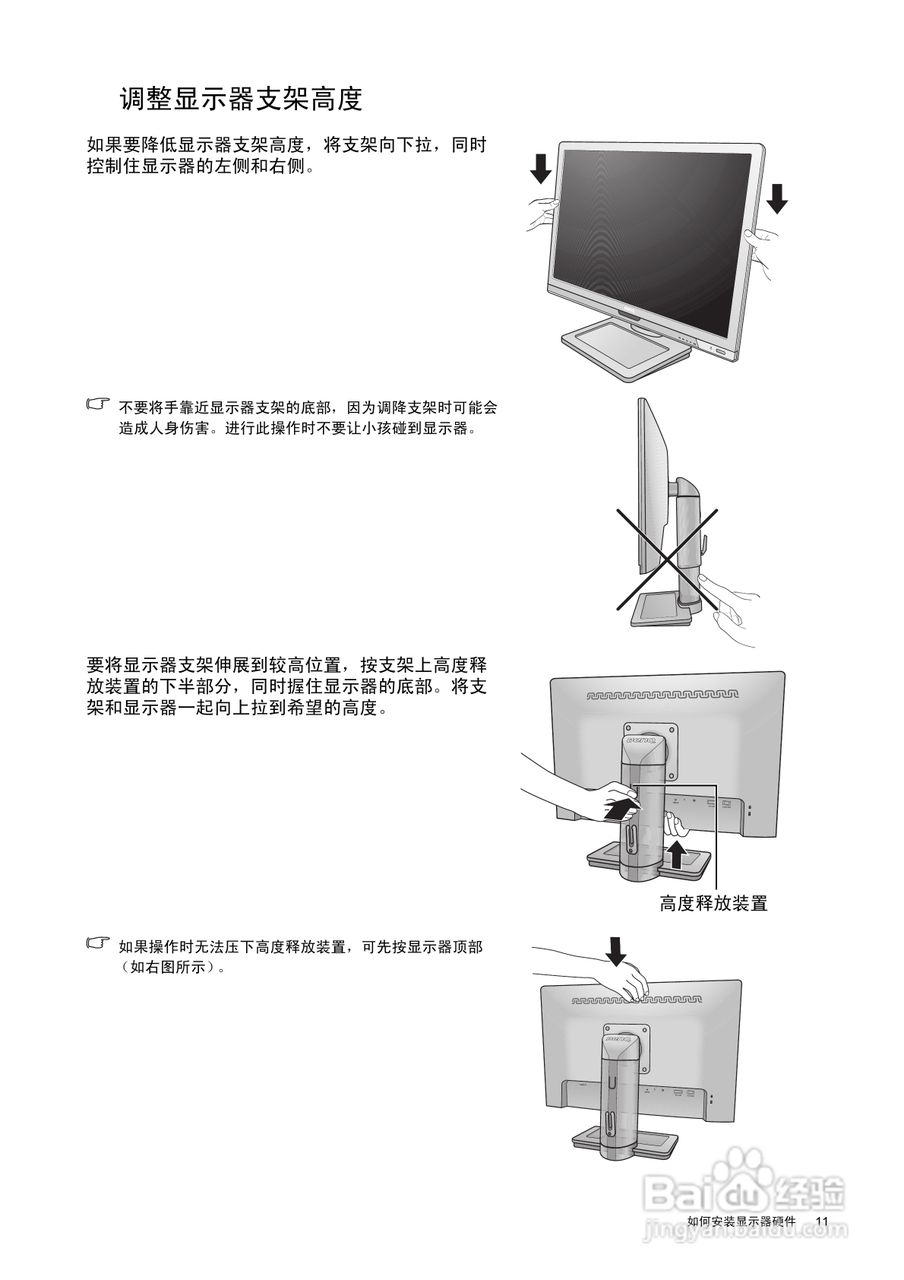 调整显示器支架高度

如果要降低显示器支架高度，将支架向下拉，同时控制住显示器的左侧和右侧。

不要将手靠近显示器支架的底部，因为调降支架时可能会造成人身伤害。进行此操作时不要让小孩碰到显示器。

要将显示器支架伸展到较高位置，按支架上高度释放装置的下半部分，同时握住显示器的底部。将支架和显示器一起向上拉到希望的高度。

高度释放装置

如果操作时无法压下高度释放装置，可先按显示器顶部（如右图所示）。

Baidu 经验
jingyan.baidu.com

如何安装显示器硬件 11